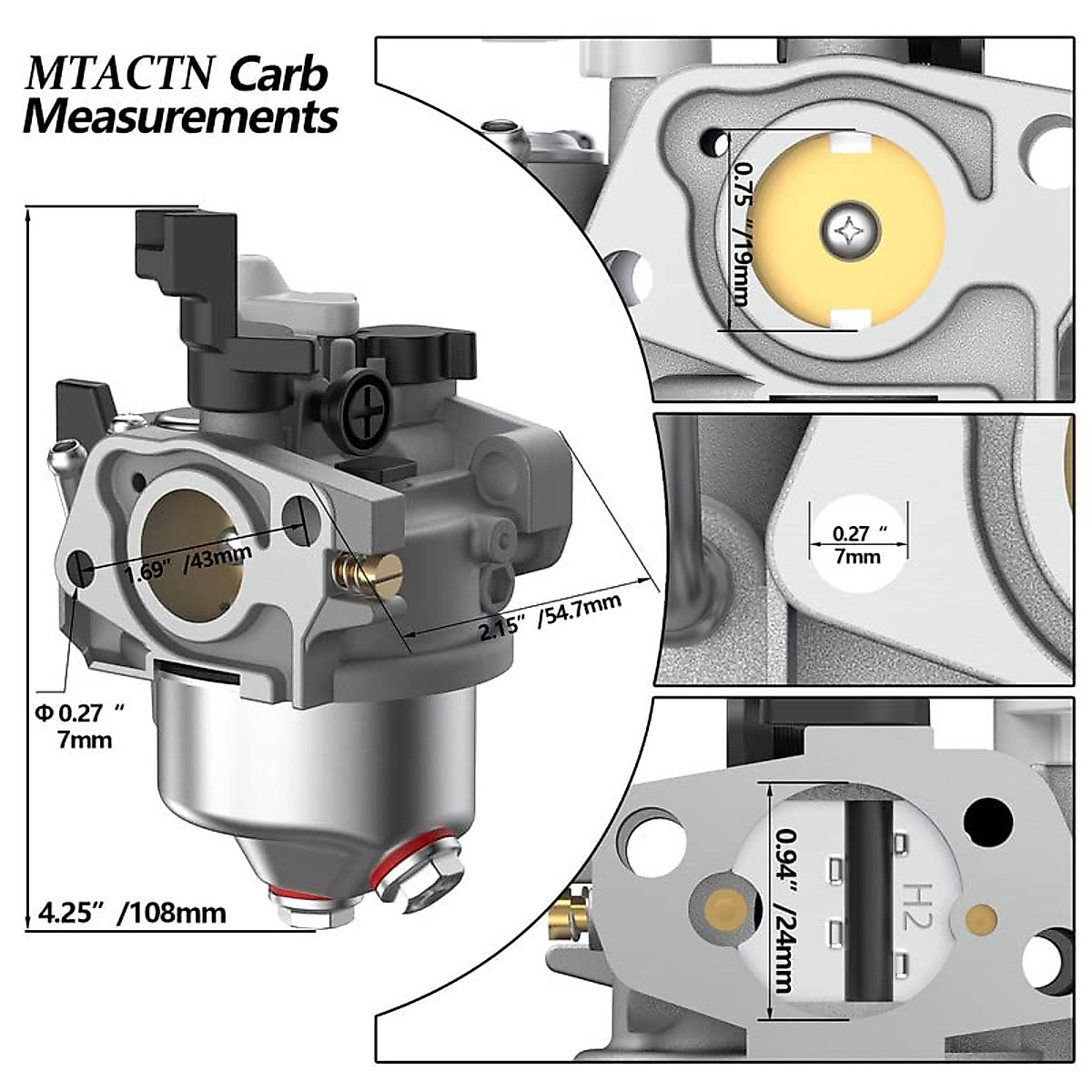 MTACTN Carb Measurements

1.69" /43mm

2.15" /54.7mm

Φ 0.27 "
7mm

4.25" /108mm

0.75 " /19mm

0.27 "
7mm

0.94" /24mm

H2