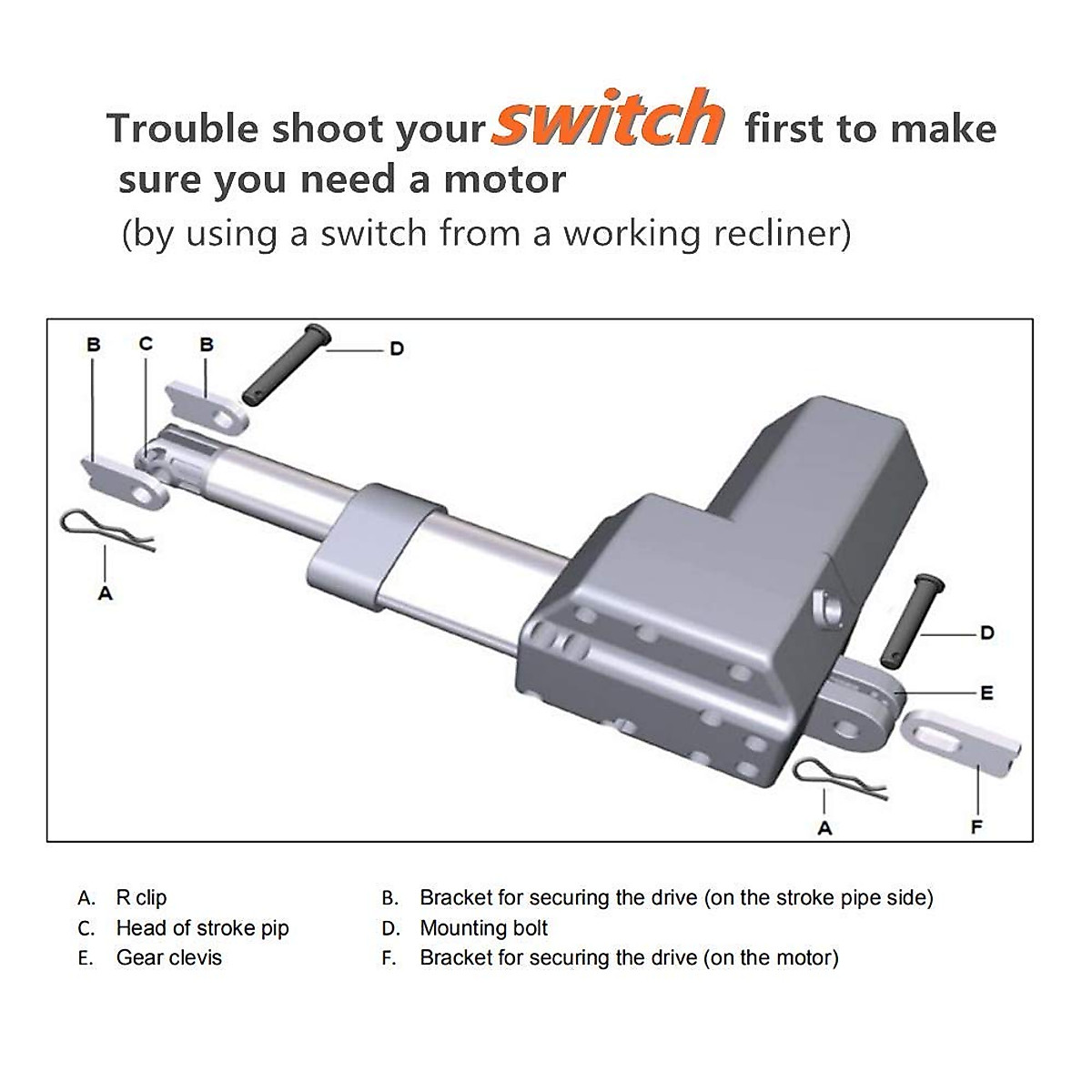 Trouble shoot your switch first to make sure you need a motor
(by using a switch from a working recliner)

B C B D

A

D

E

A F

A. R clip
C. Head of stroke pip
E. Gear clevis

B. Bracket for securing the drive (on the stroke pipe side)
D. Mounting bolt
F. Bracket for securing the drive (on the motor)