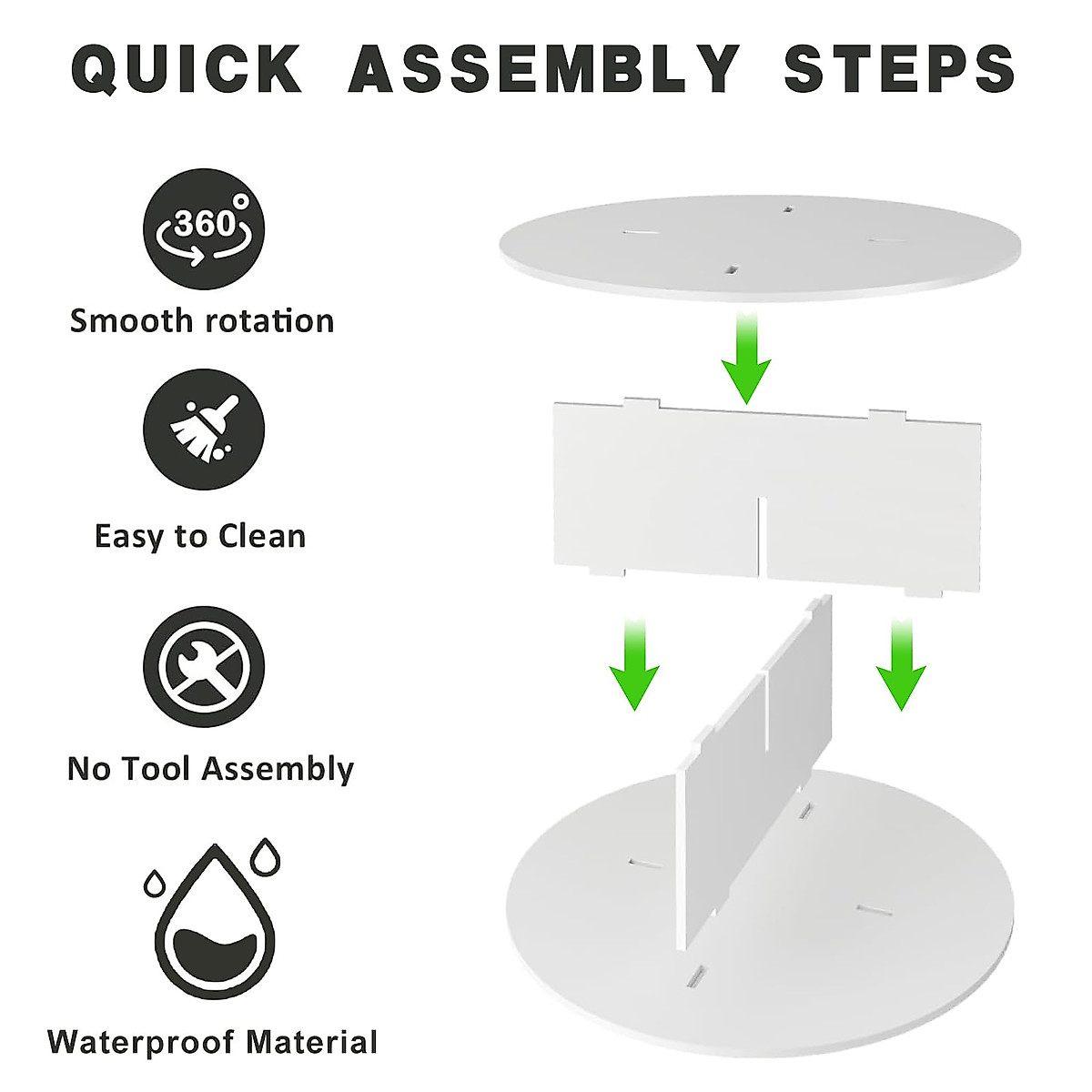 QUICK ASSEMBLY STEPS

360°

Smooth rotation

Easy to Clean

No Tool Assembly

Waterproof Material