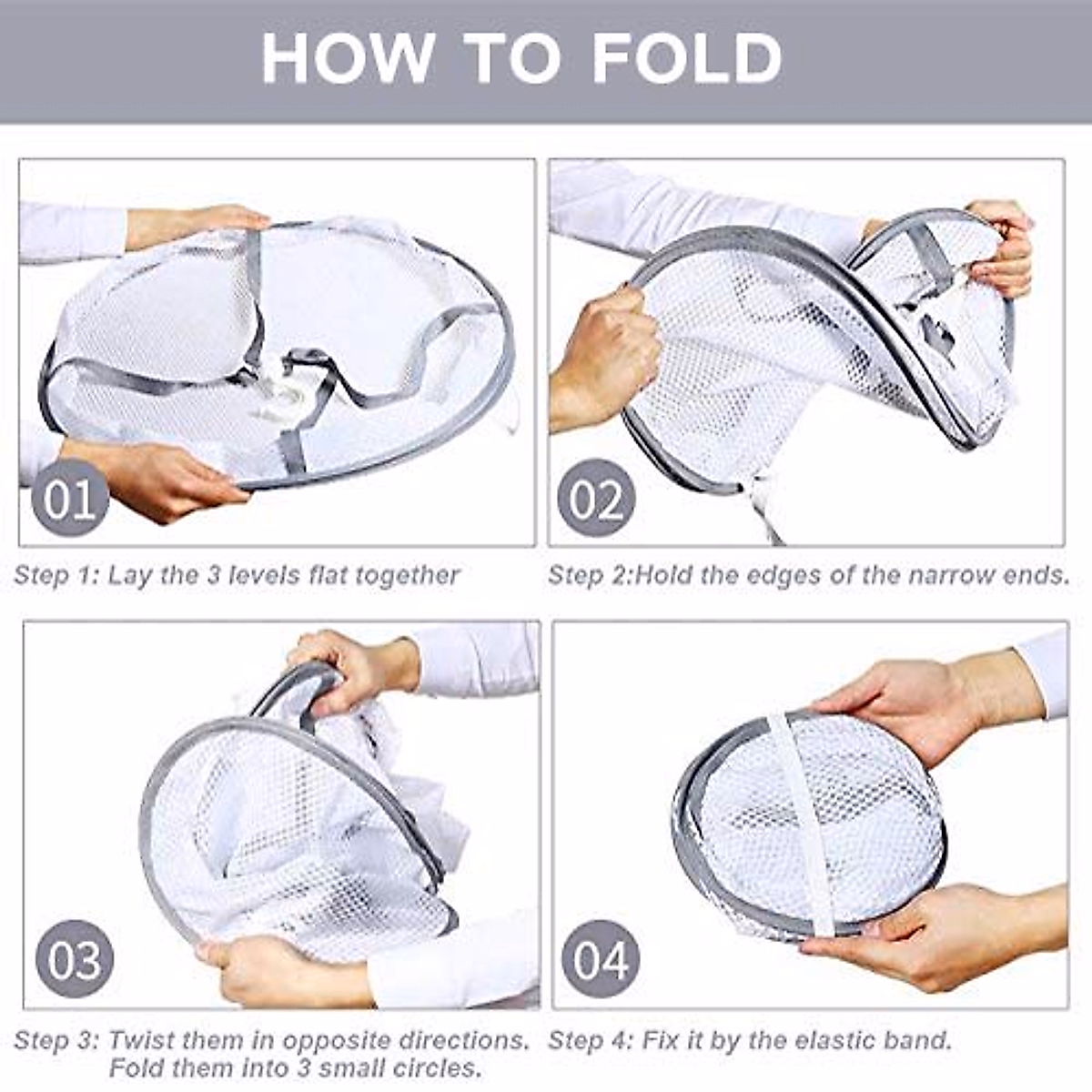 HOW TO FOLD

01

Step 1: Lay the 3 levels flat together

02

Step 2:Hold the edges of the narrow ends.

03

Step 3: Twist them in opposite directions. Fold them into 3 small circles.

04

Step 4: Fix it by the elastic band.