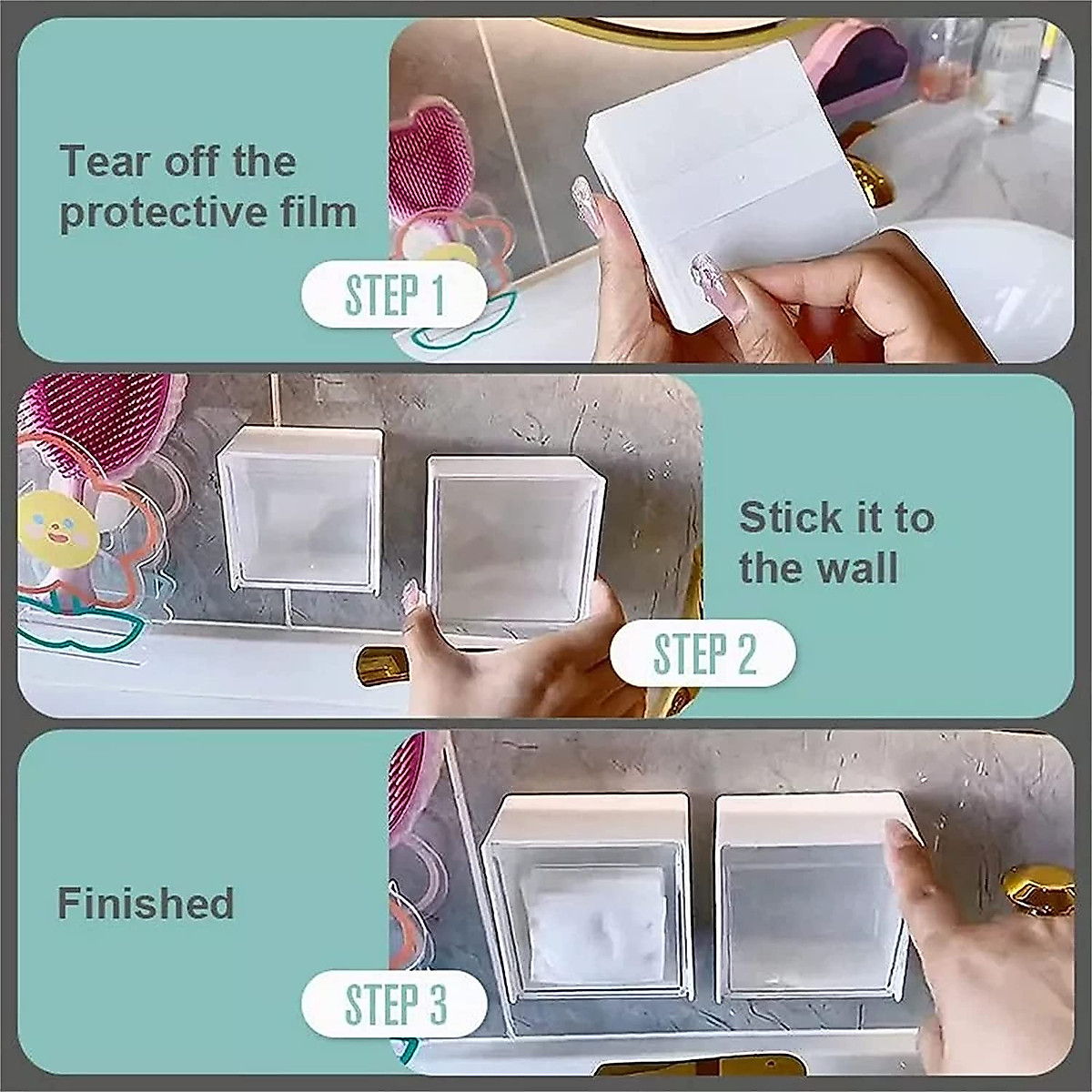 Tear off the protective film

STEP 1

Stick it to the wall

STEP 2

Finished

STEP 3