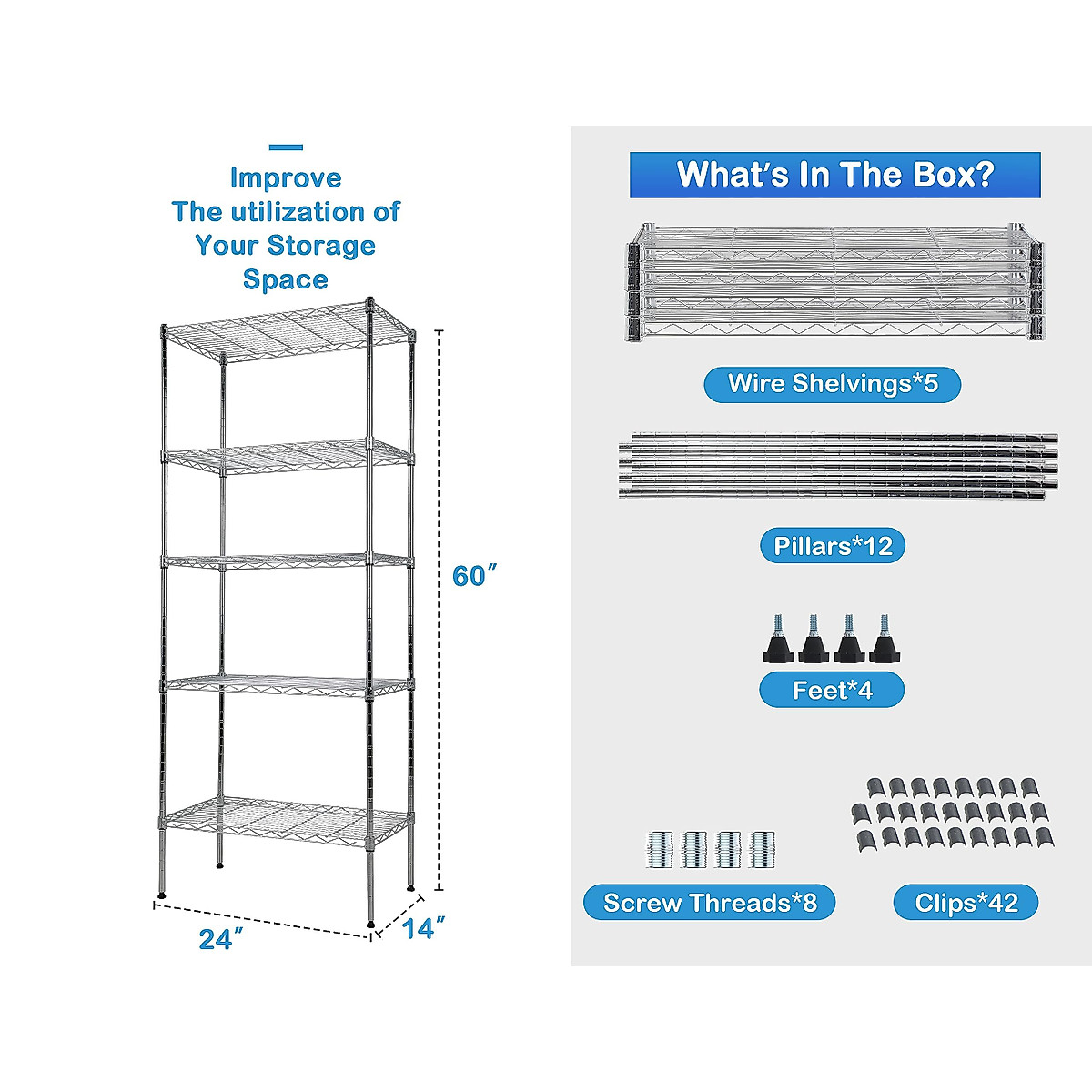 Improve
The utilization of
Your Storage
Space

60″

24″

14″

What's In The Box?

Wire Shelvings*5

Pillars*12

Feet*4

Screw Threads*8

Clips*42