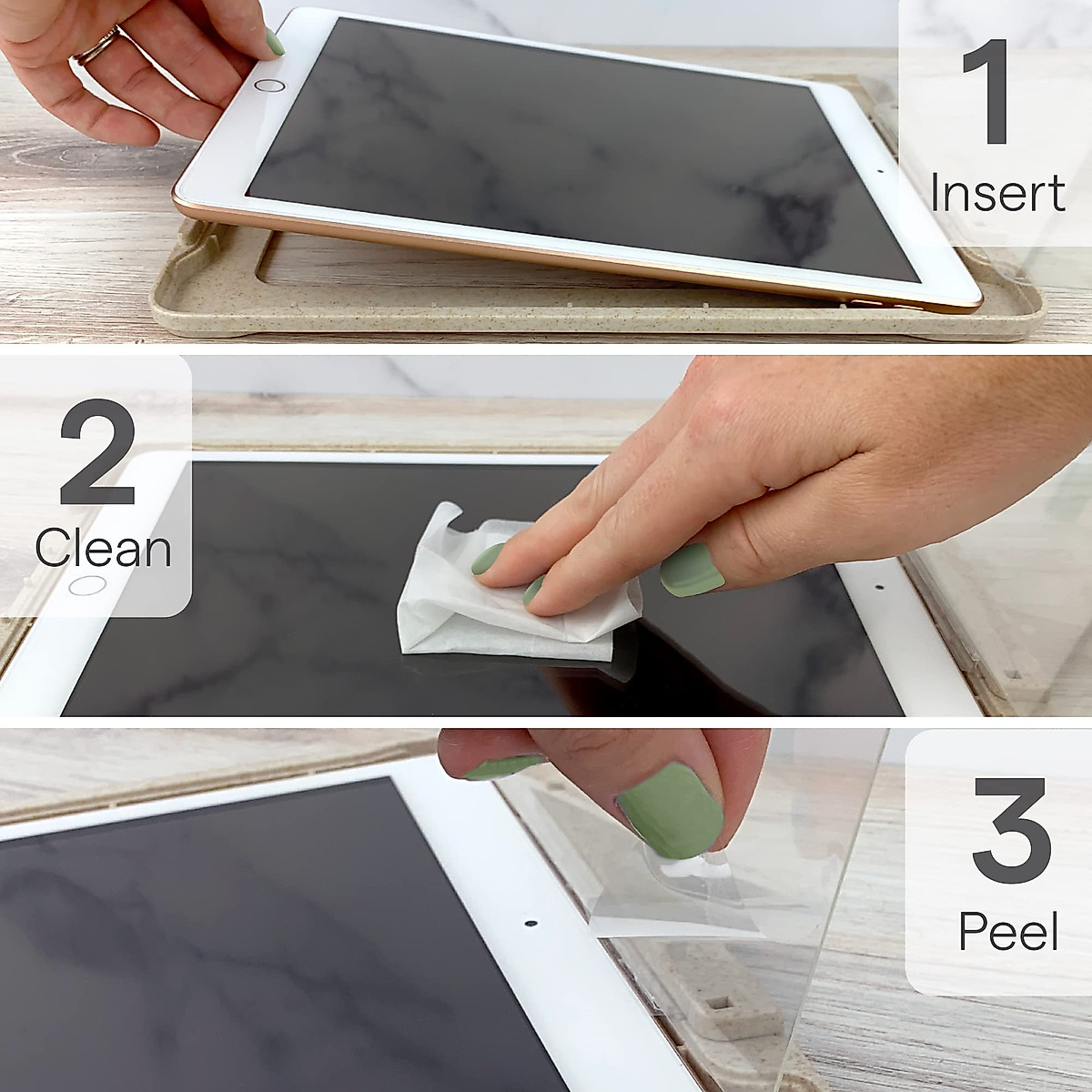 1
Insert

2
Clean

3
Peel