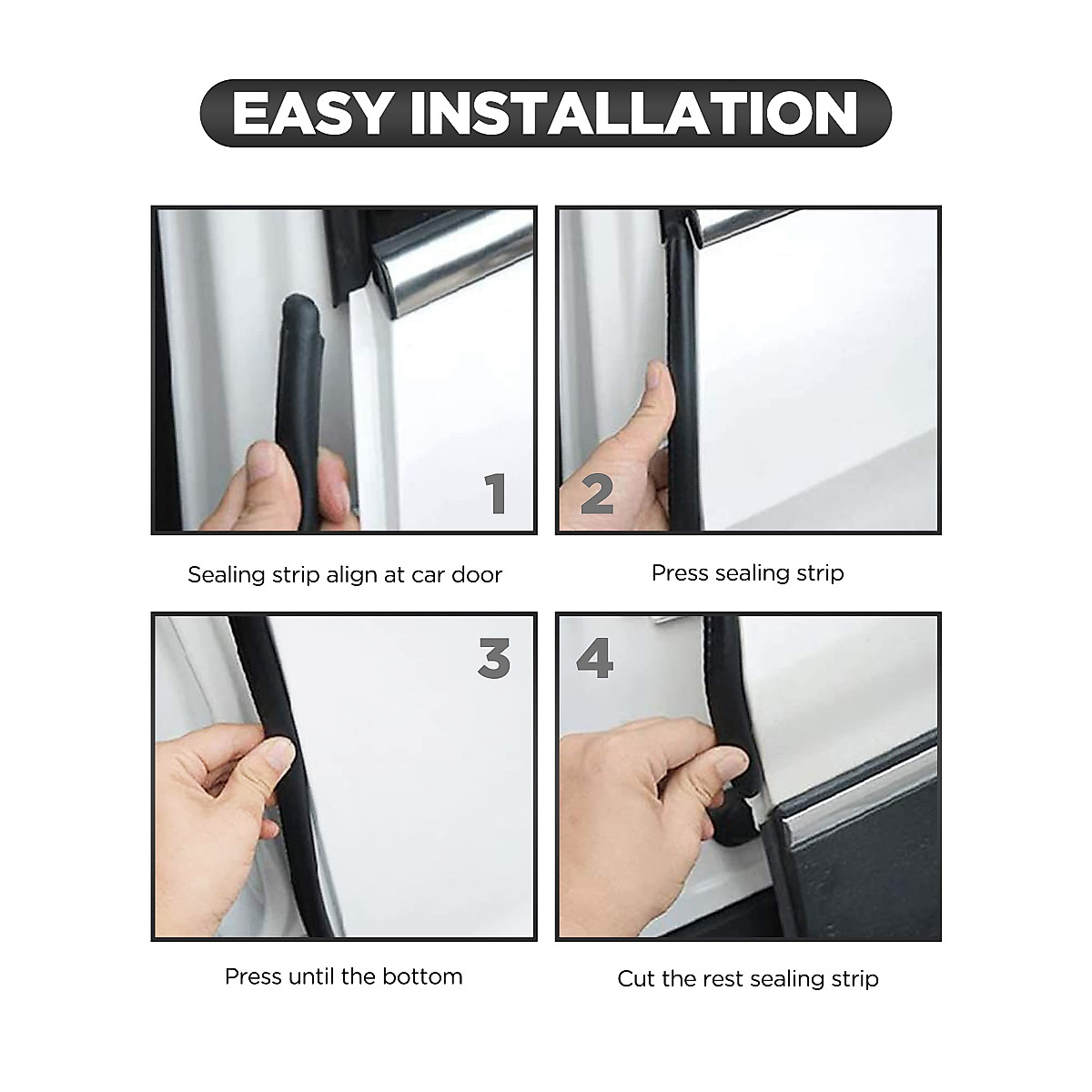 EASY INSTALLATION

1

Sealing strip align at car door

2

Press sealing strip

3

Press until the bottom

4

Cut the rest sealing strip