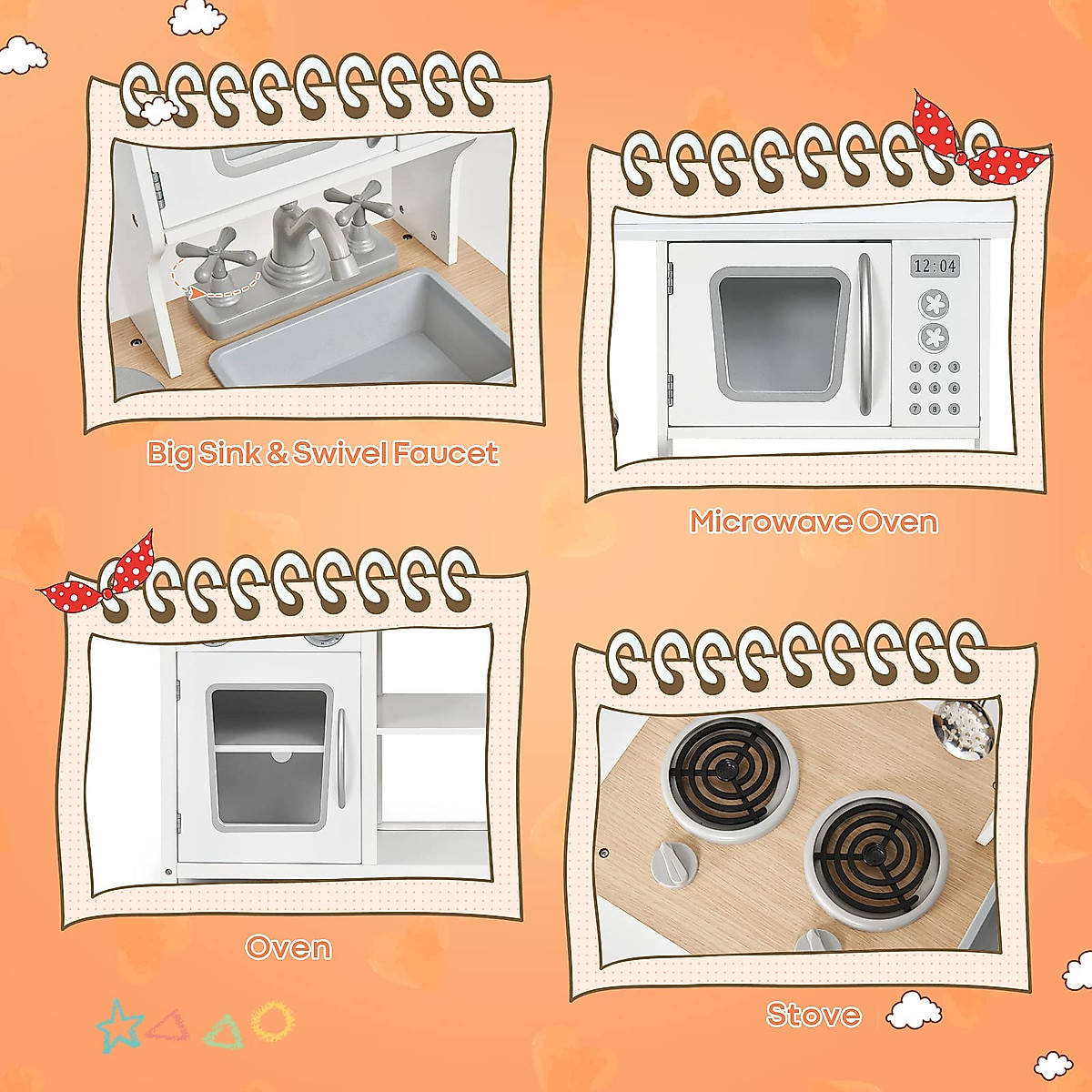 Big Sink & Swivel Faucet

12:04

1 2 3
4 5 6
7 8 9

Microwave Oven

Oven

Stove