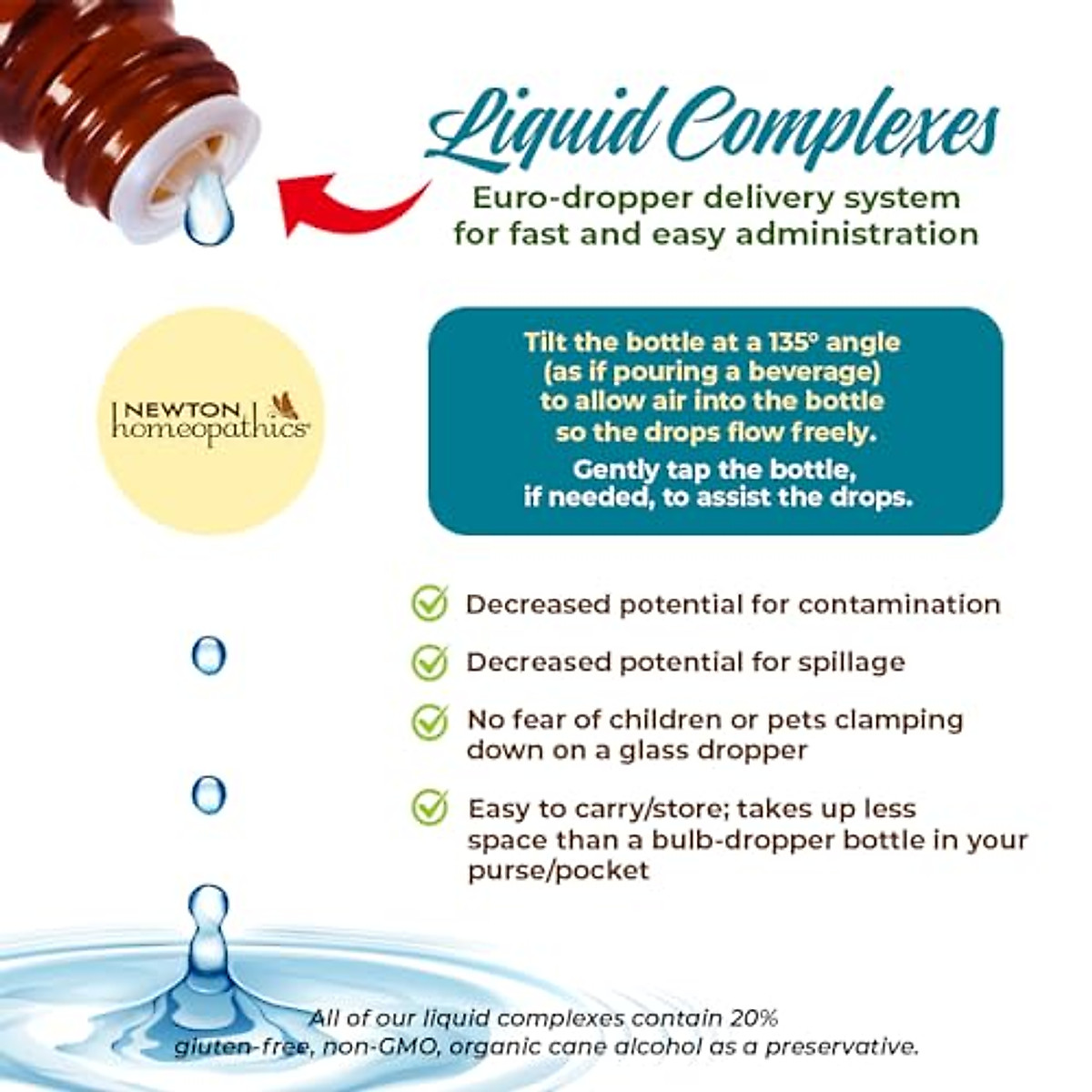 Liquid Complexes

Euro-dropper delivery system for fast and easy administration

NEWTON homeopathics

Tilt the bottle at a 135º angle (as if pouring a beverage) to allow air into the bottle so the drops flow freely.

Gently tap the bottle, if needed, to assist the drops.

Decreased potential for contamination

Decreased potential for spillage

No fear of children or pets clamping down on a glass dropper

Easy to carry/store; takes up less space than a bulb-dropper bottle in your purse/pocket

All of our liquid complexes contain 20% gluten-free, non-GMO, organic cane alcohol as a preservative.