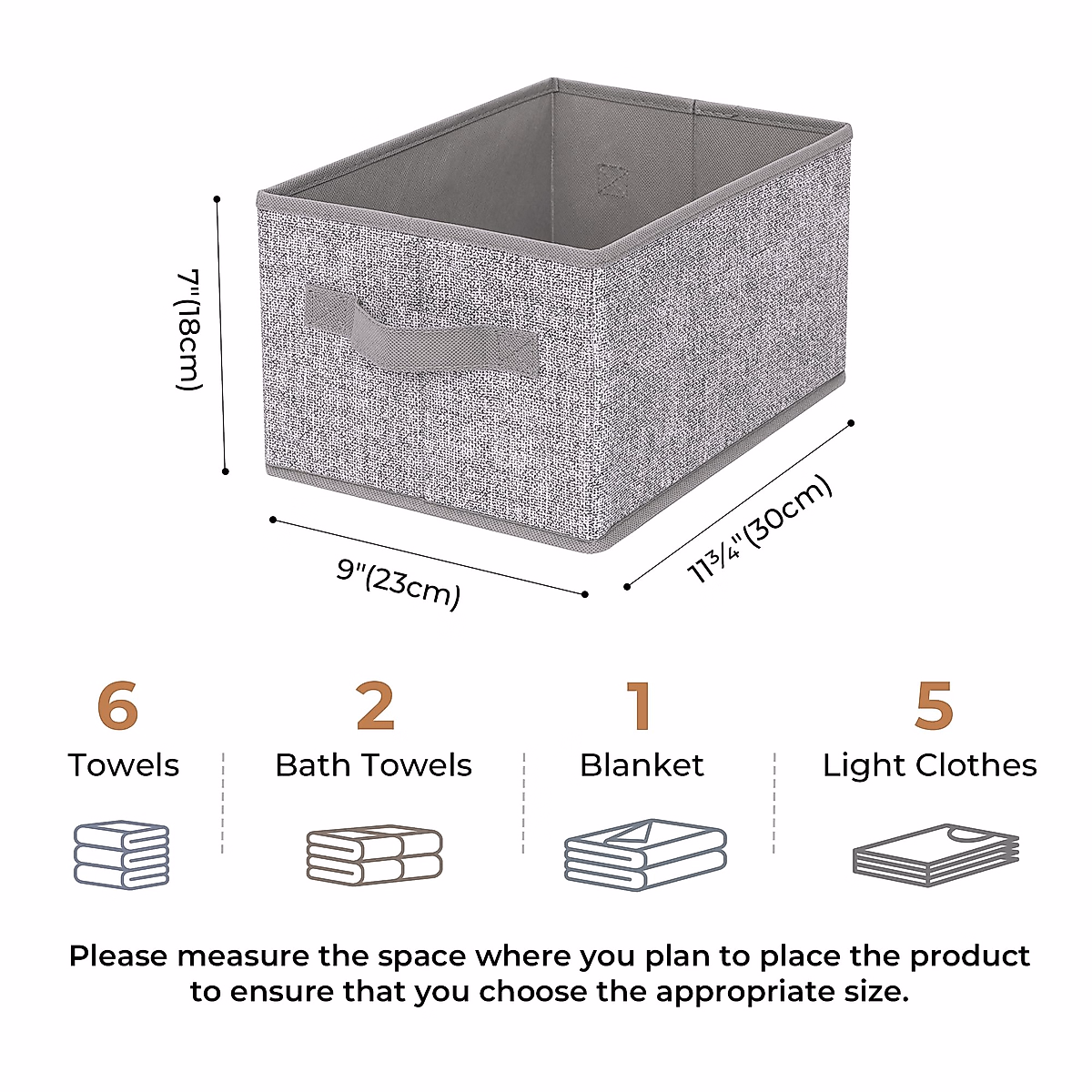 7"(18cm)

9"(23cm)

11¾"(30cm)

6
Towels

2
Bath Towels

1
Blanket

5
Light Clothes

Please measure the space where you plan to place the product to ensure that you choose the appropriate size.