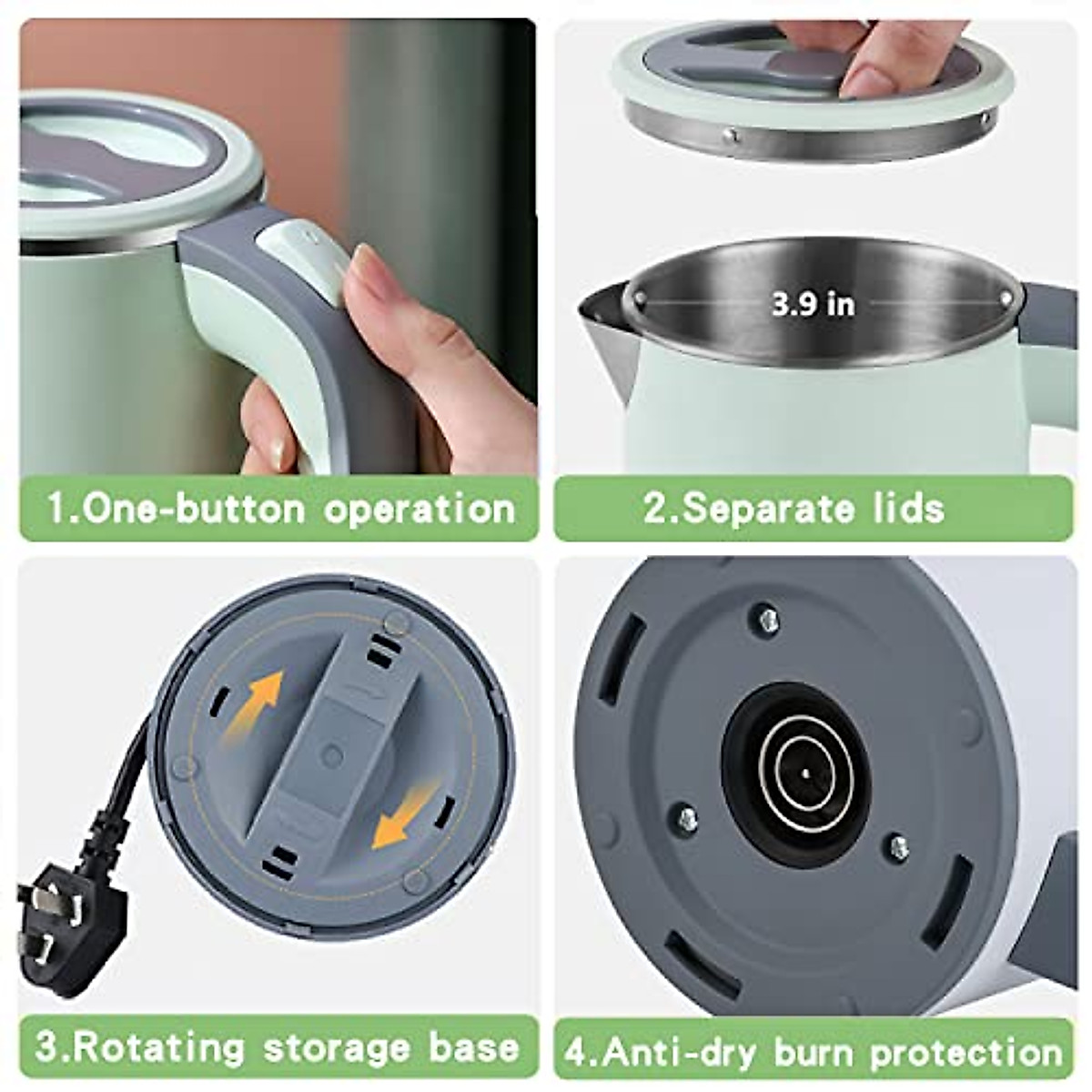 1.One-button operation

3.9 in

2.Separate lids

3.Rotating storage base

4.Anti-dry burn protection