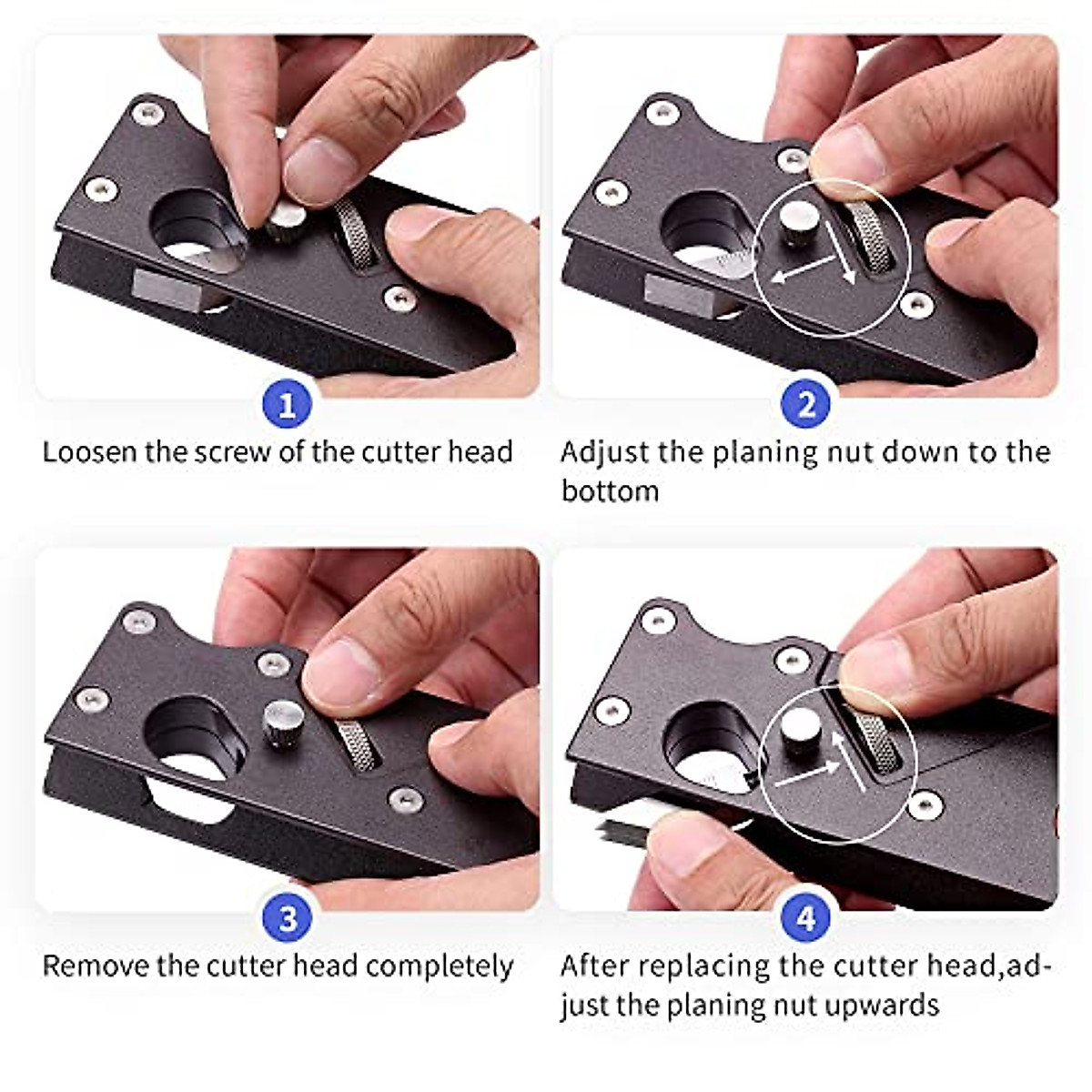 1

Loosen the screw of the cutter head

2

Adjust the planing nut down to the bottom

3

Remove the cutter head completely

4

After replacing the cutter head,adjust the planing nut upwards