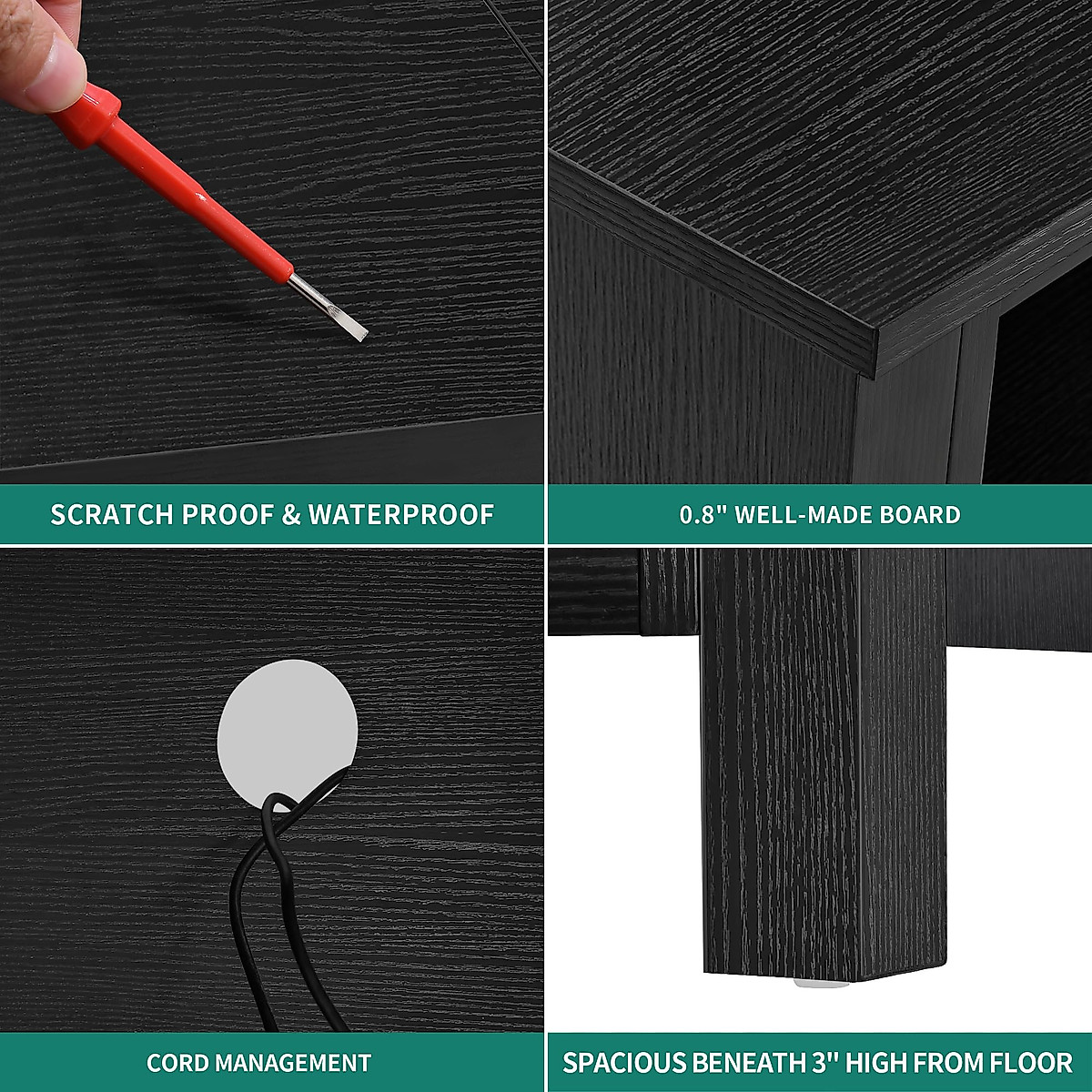 SCRATCH PROOF & WATERPROOF

0.8" WELL-MADE BOARD

CORD MANAGEMENT

SPACIOUS BENEATH 3" HIGH FROM FLOOR