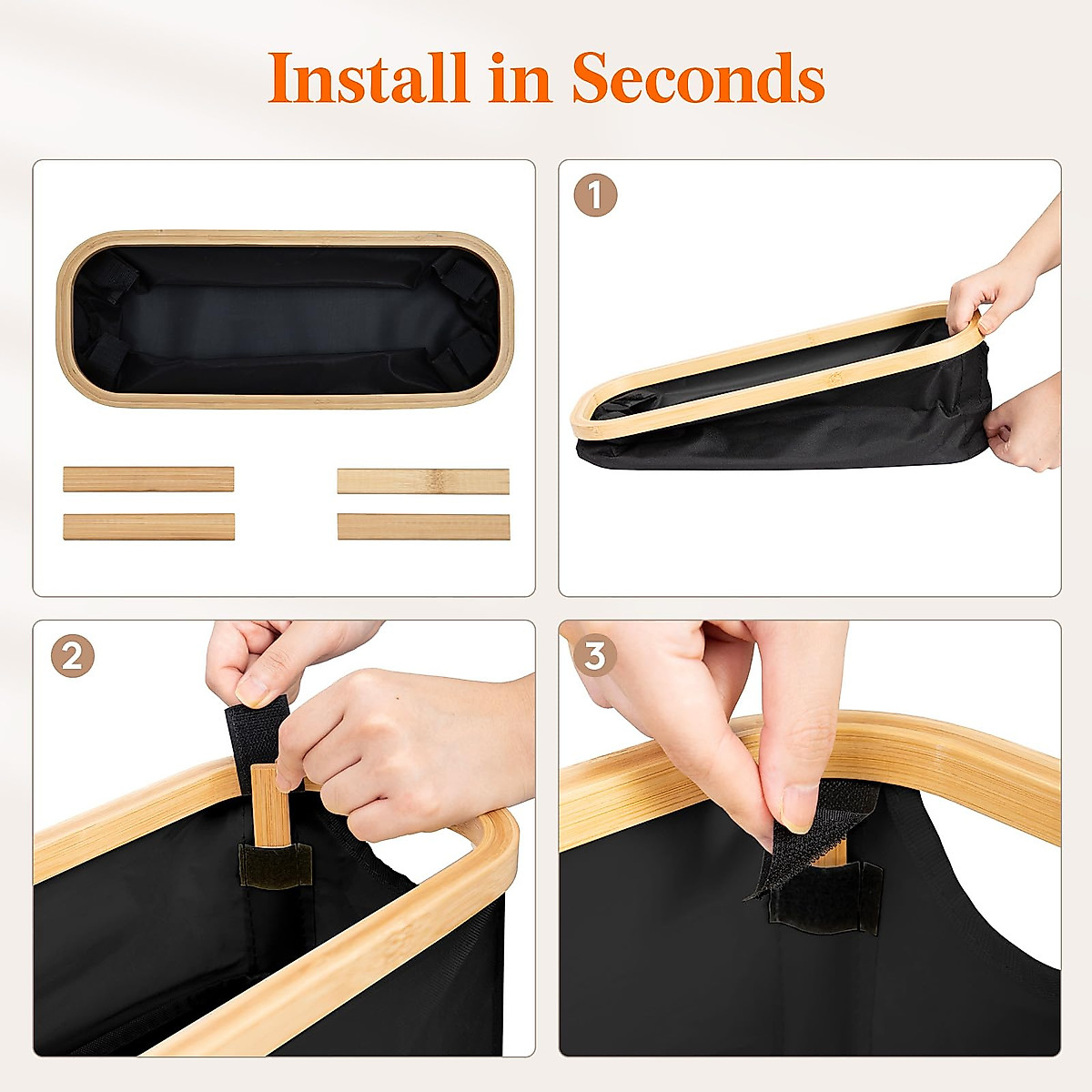 Install in Seconds

1

2

3