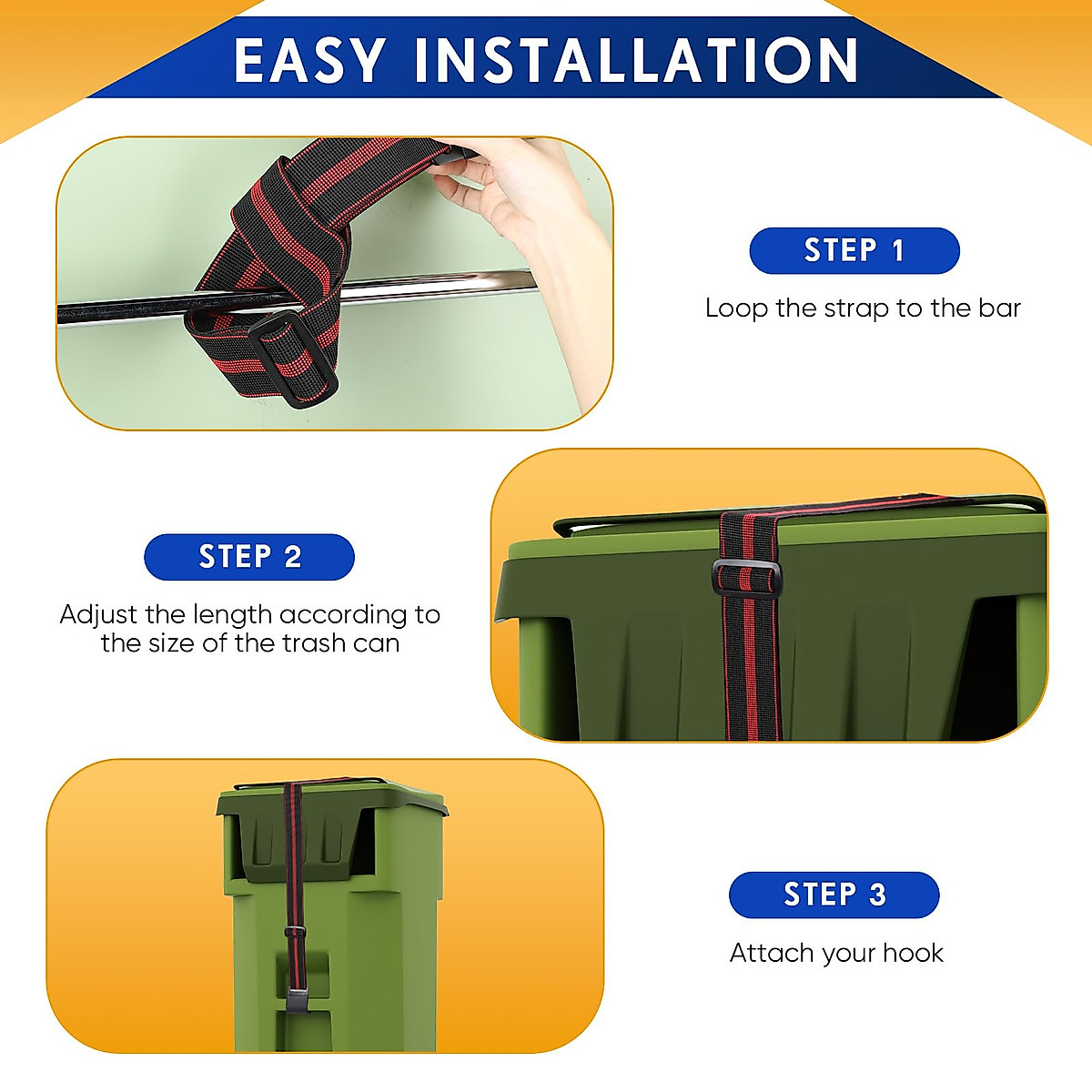 EASY INSTALLATION

STEP 1

Loop the strap to the bar

STEP 2

Adjust the length according to the size of the trash can

STEP 3

Attach your hook