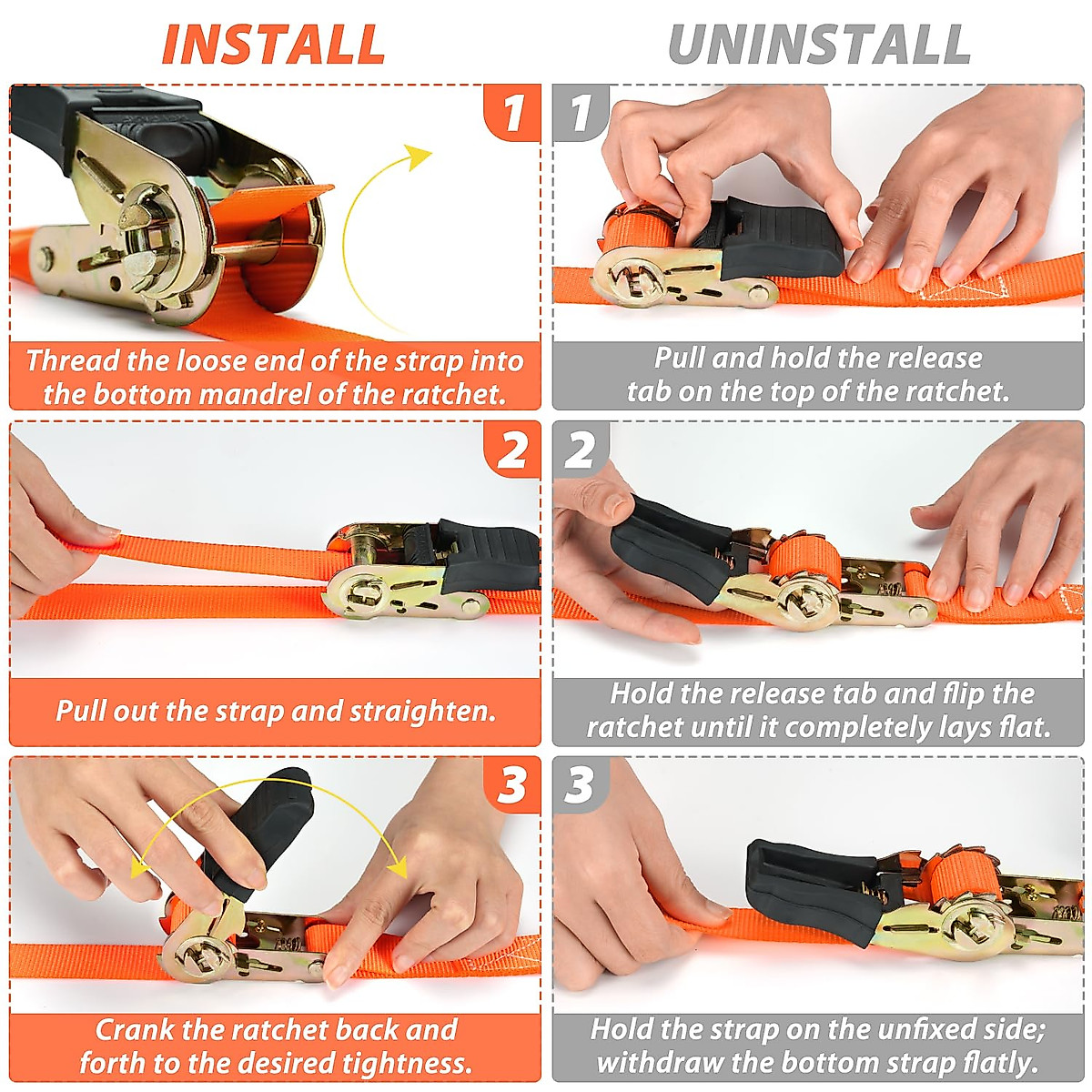 INSTALL

1

Thread the loose end of the strap into the bottom mandrel of the ratchet.

2

Pull out the strap and straighten.

3

Crank the ratchet back and forth to the desired tightness.

UNINSTALL

1

Pull and hold the release tab on the top of the ratchet.

2

Hold the release tab and flip the ratchet until it completely lays flat.

3

Hold the strap on the unfixed side; withdraw the bottom strap flatly.