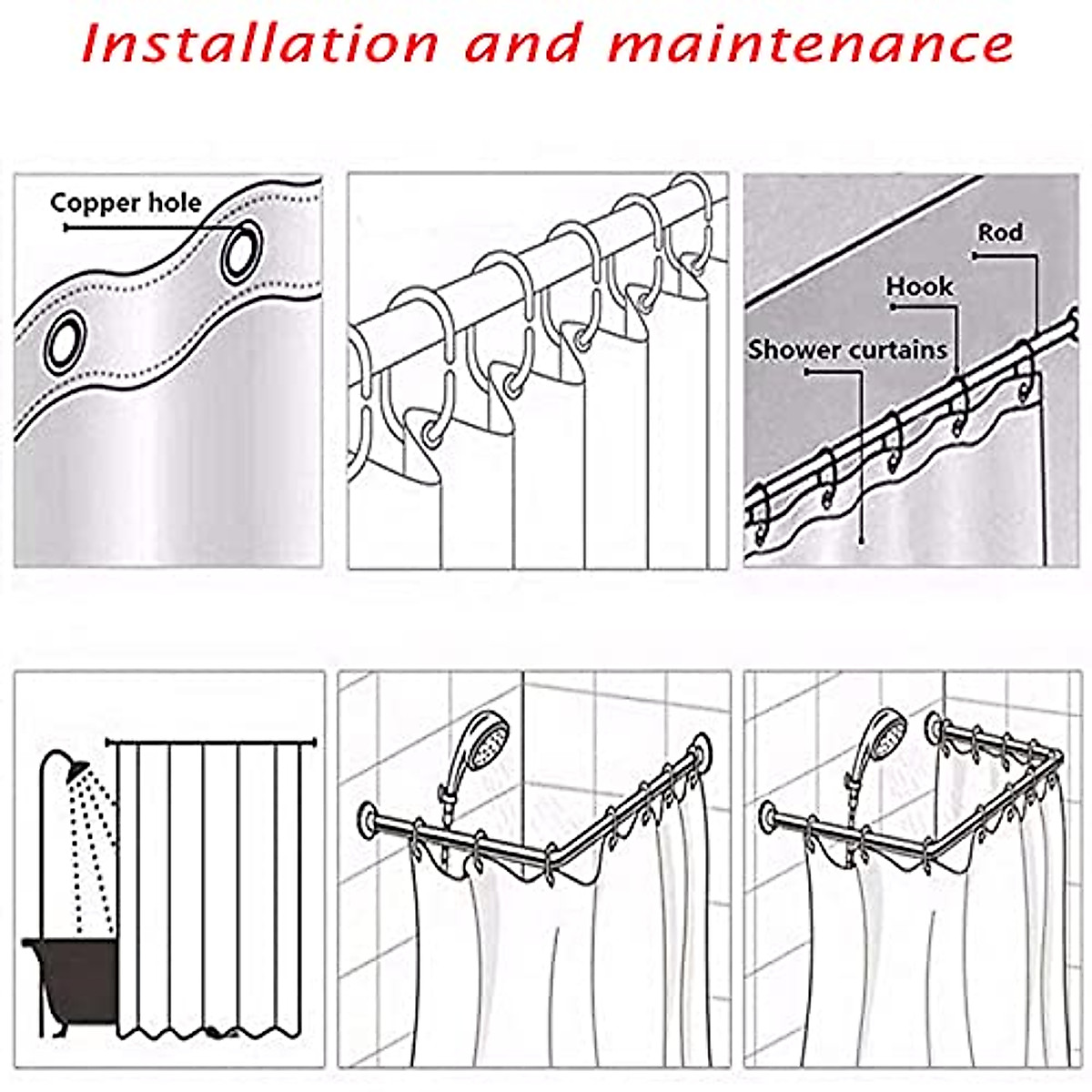 Installation and maintenance

Copper hole

Rod

Hook

Shower curtains