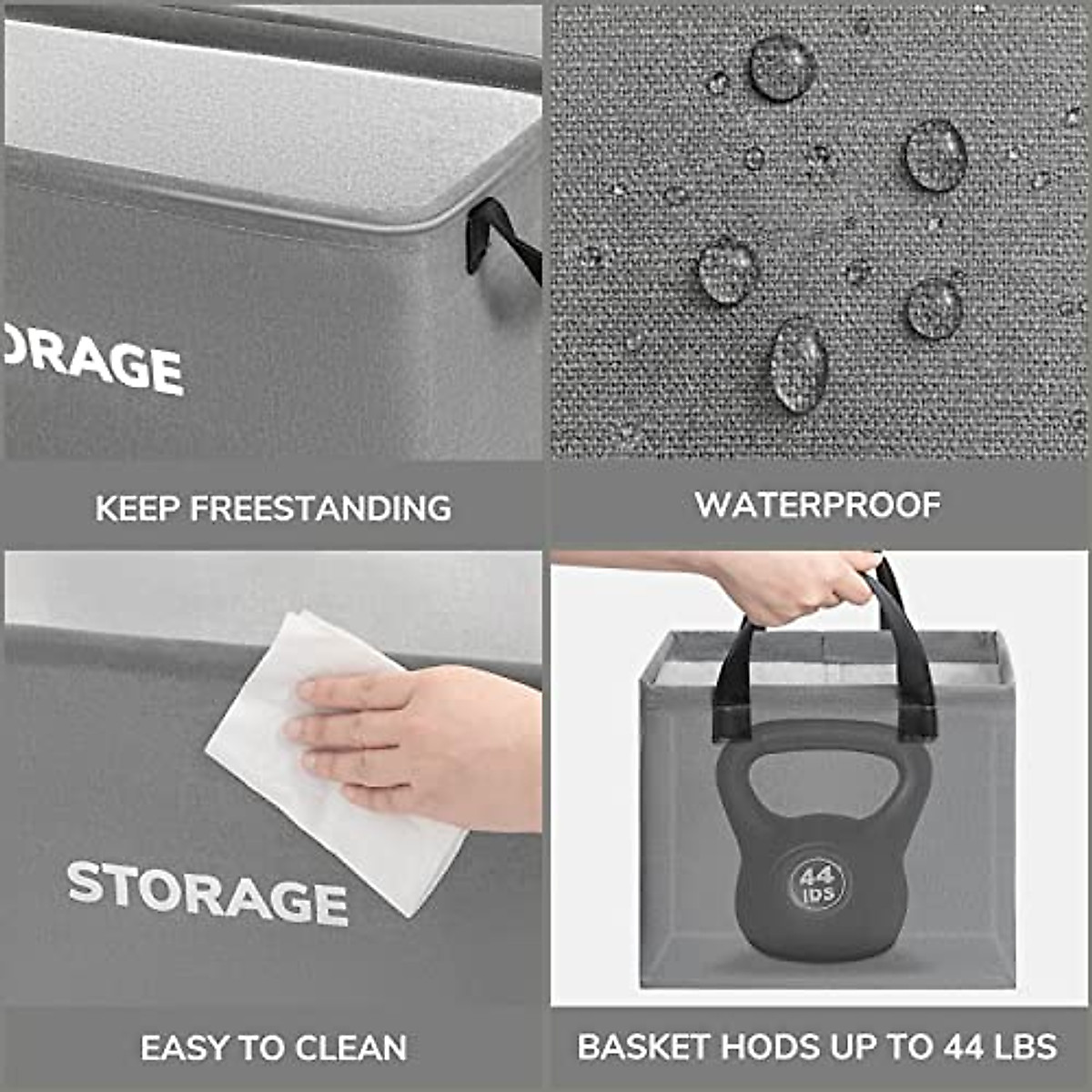 ORAGE

KEEP FREESTANDING

WATERPROOF

STORAGE

EASY TO CLEAN

44
IDS

BASKET HODS UP TO 44 LBS