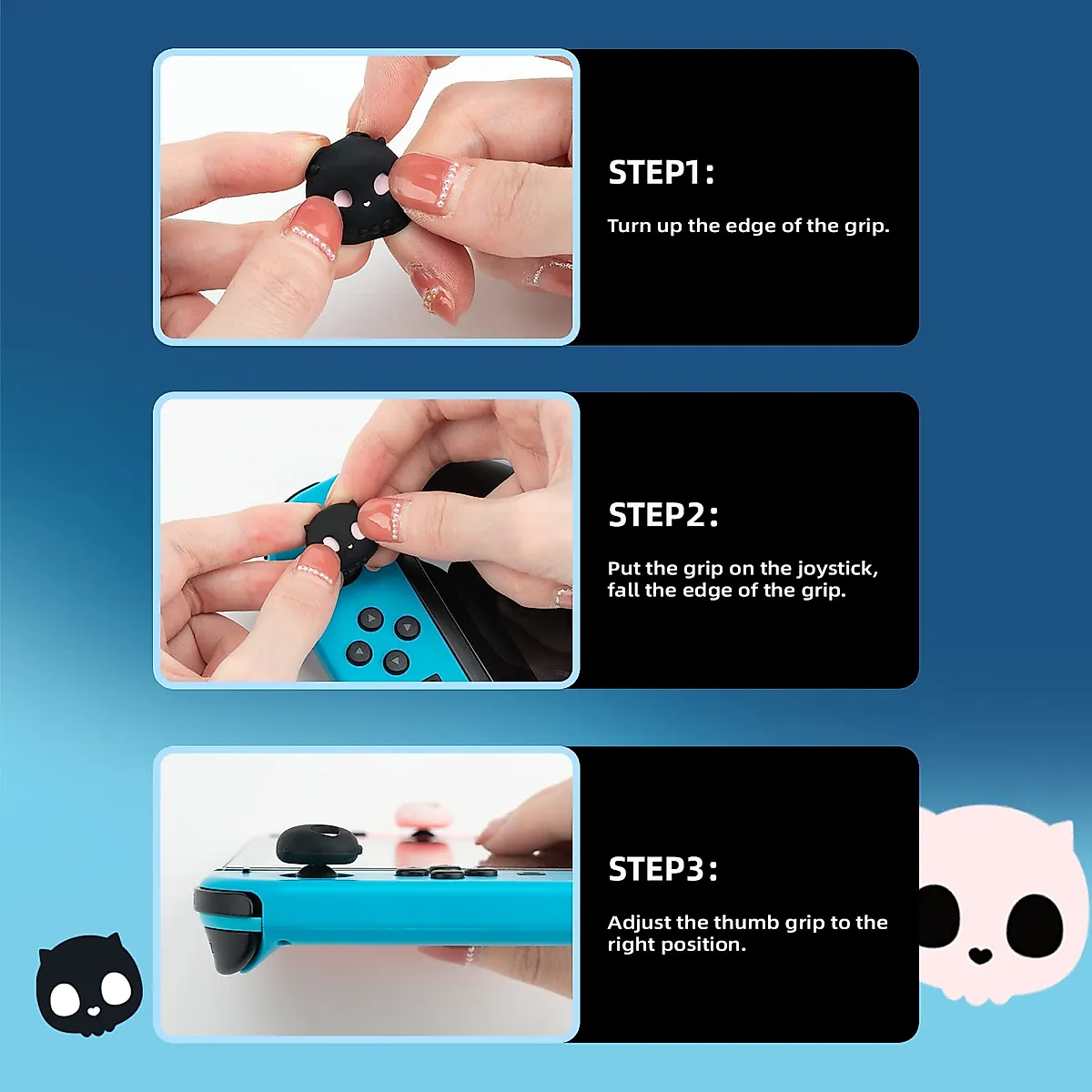 STEP1:

Turn up the edge of the grip.

STEP2:

Put the grip on the joystick, fall the edge of the grip.

STEP3:

Adjust the thumb grip to the right position.