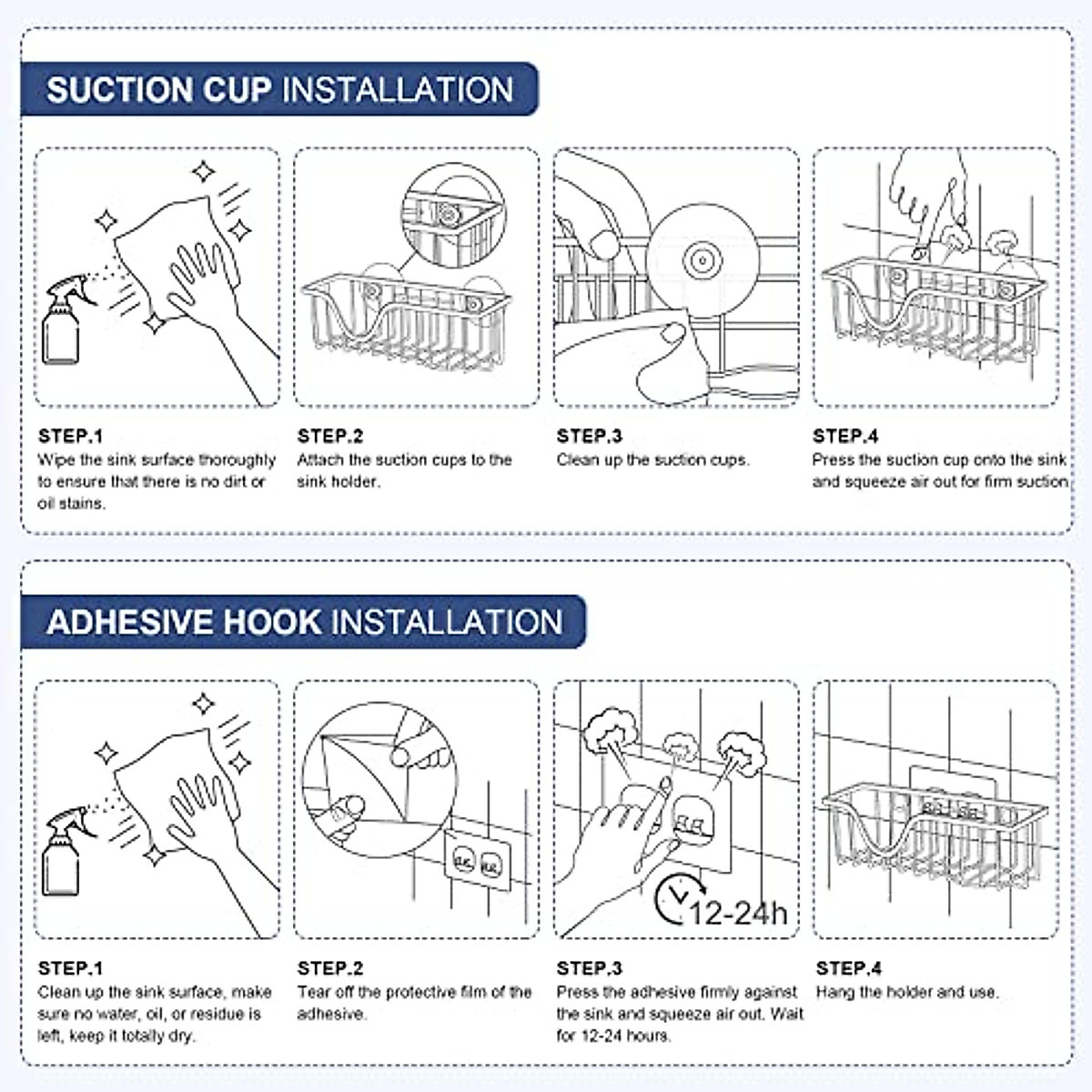 SUCTION CUP INSTALLATION

STEP.1
Wipe the sink surface thoroughly to ensure that there is no dirt or oil stains.

STEP.2
Attach the suction cups to the sink holder.

STEP.3
Clean up the suction cups.

STEP.4
Press the suction cup onto the sink and squeeze air out for firm suction.

ADHESIVE HOOK INSTALLATION

12-24h

STEP.1
Clean up the sink surface, make sure no water, oil, or residue is left, keep it totally dry.

STEP.2
Tear off the protective film of the adhesive.

STEP.3
Press the adhesive firmly against the sink and squeeze air out. Wait for 12-24 hours.

STEP.4
Hang the holder and use.