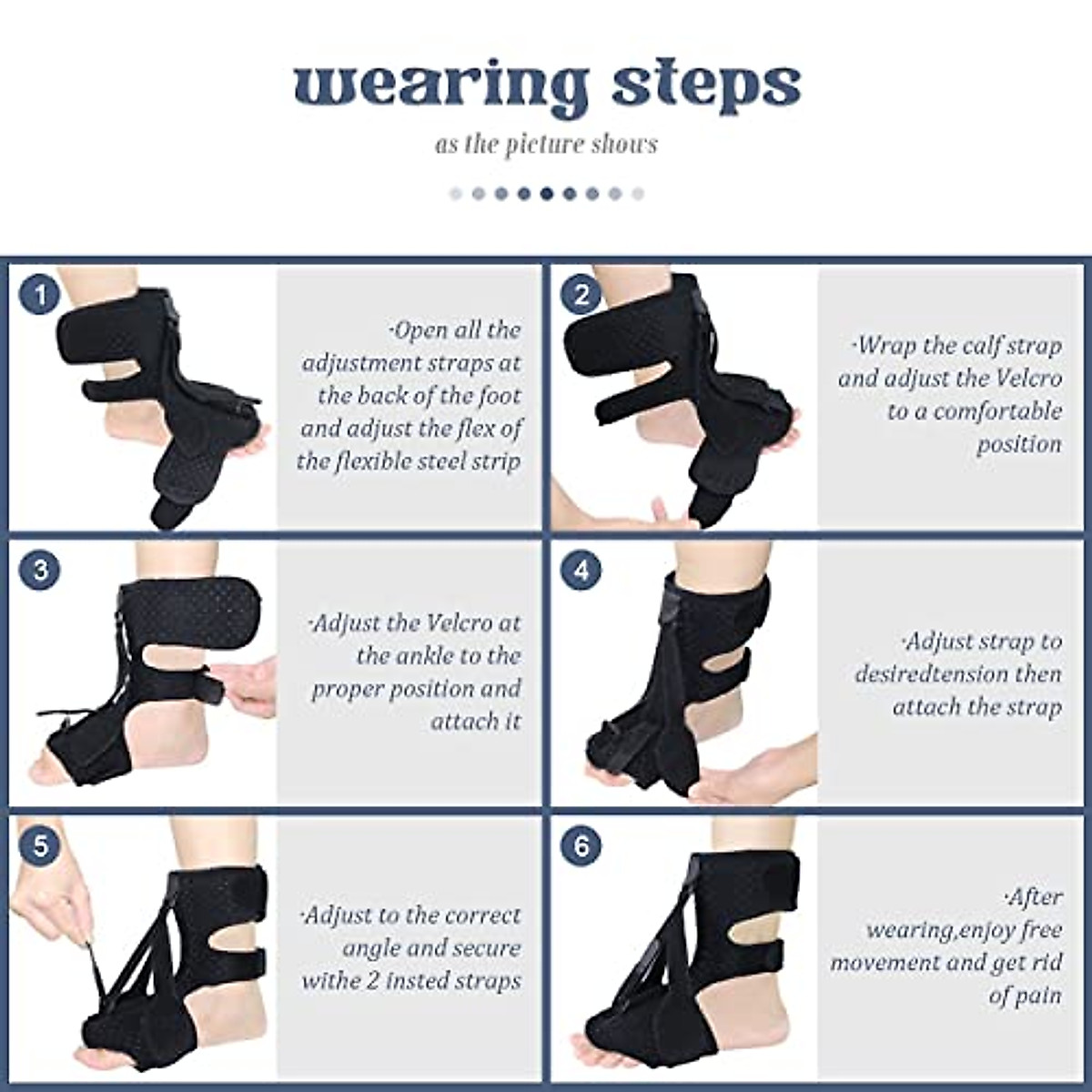 wearing steps

as the picture shows

1

·Open all the adjustment straps at the back of the foot and adjust the flex of the flexible steel strip

2

·Wrap the calf strap and adjust the Velcro to a comfortable position

3

·Adjust the Velcro at the ankle to the proper position and attach it

4

·Adjust strap to desiredtension then attach the strap

5

·Adjust to the correct angle and secure withe 2 insted straps

6

·After wearing,enjoy free movement and get rid of pain