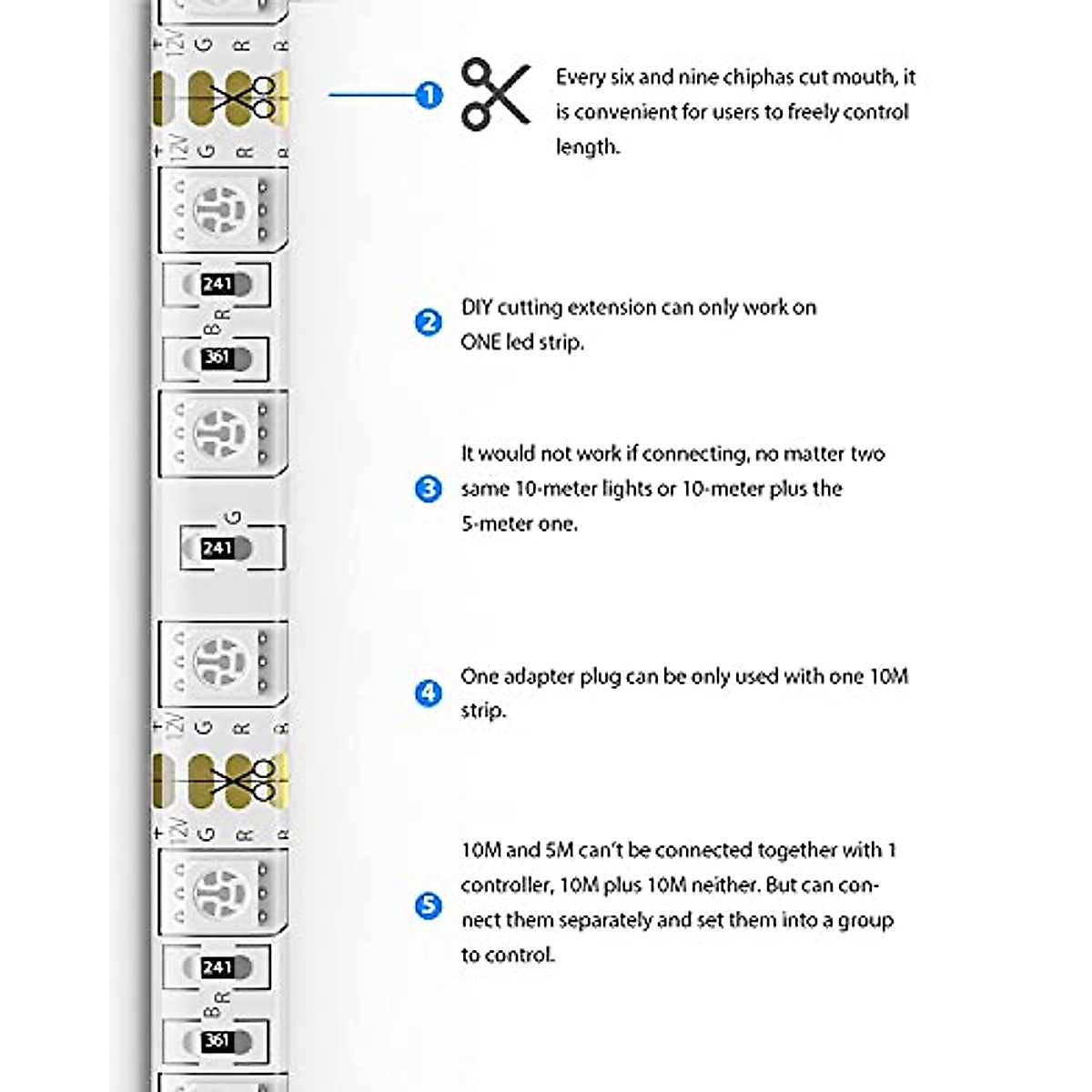 +12V G R B

+12V G R B

241

B R

361

G

241

+12V G R B

+12V G R B

241

B R

361

1 Every six and nine chiphas cut mouth, it is convenient for users to freely control length.

2 DIY cutting extension can only work on ONE led strip.

3 It would not work if connecting, no matter two same 10-meter lights or 10-meter plus the 5-meter one.

4 One adapter plug can be only used with one 10M strip.

5 10M and 5M can't be connected together with 1 controller, 10M plus 10M neither. But can connect them separately and set them into a group to control.