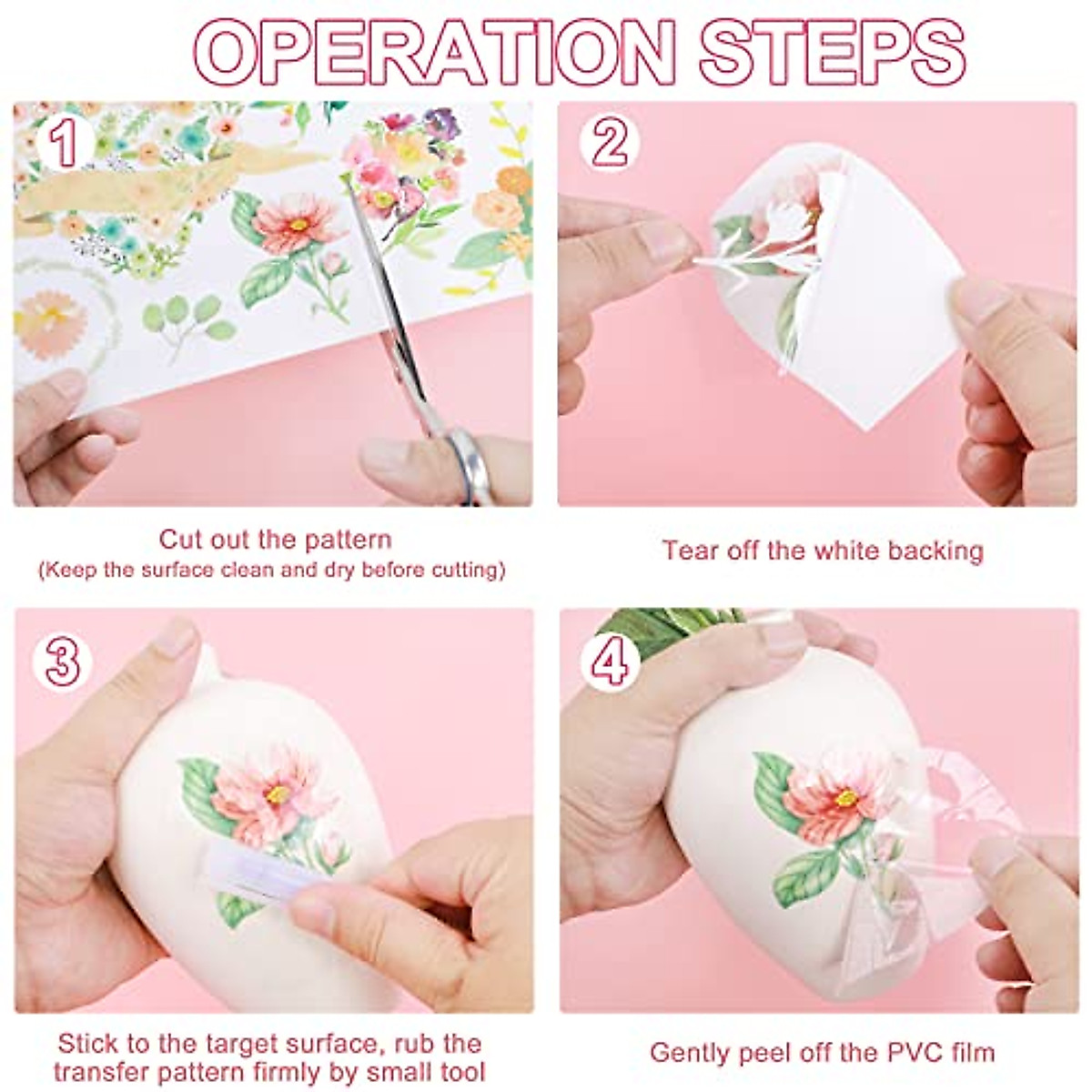 OPERATION STEPS

1

Cut out the pattern
(Keep the surface clean and dry before cutting)

2

Tear off the white backing

3

Stick to the target surface, rub the transfer pattern firmly by small tool

4

Gently peel off the PVC film