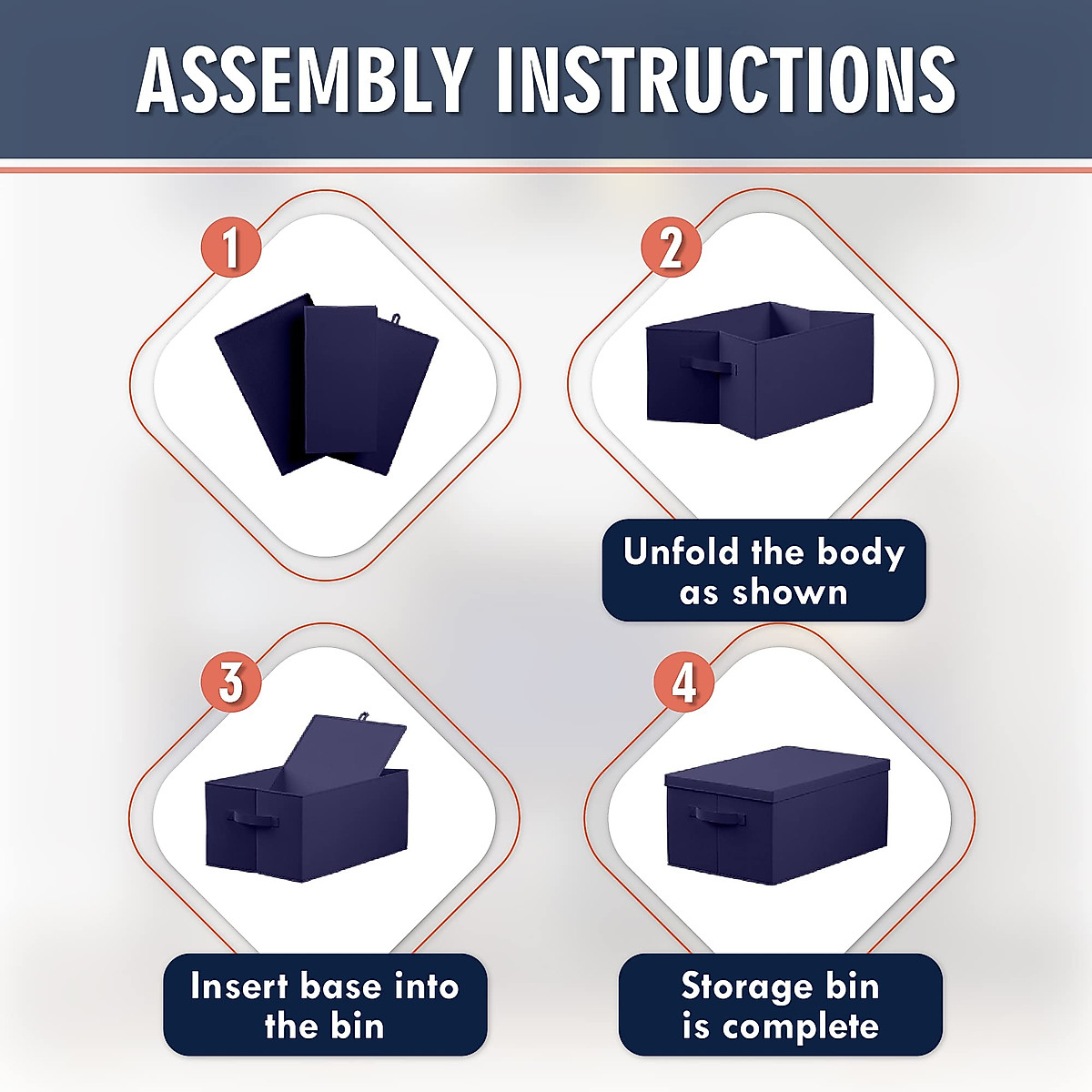 ASSEMBLY INSTRUCTIONS

1

2

Unfold the body as shown

3

Insert base into the bin

4

Storage bin is complete