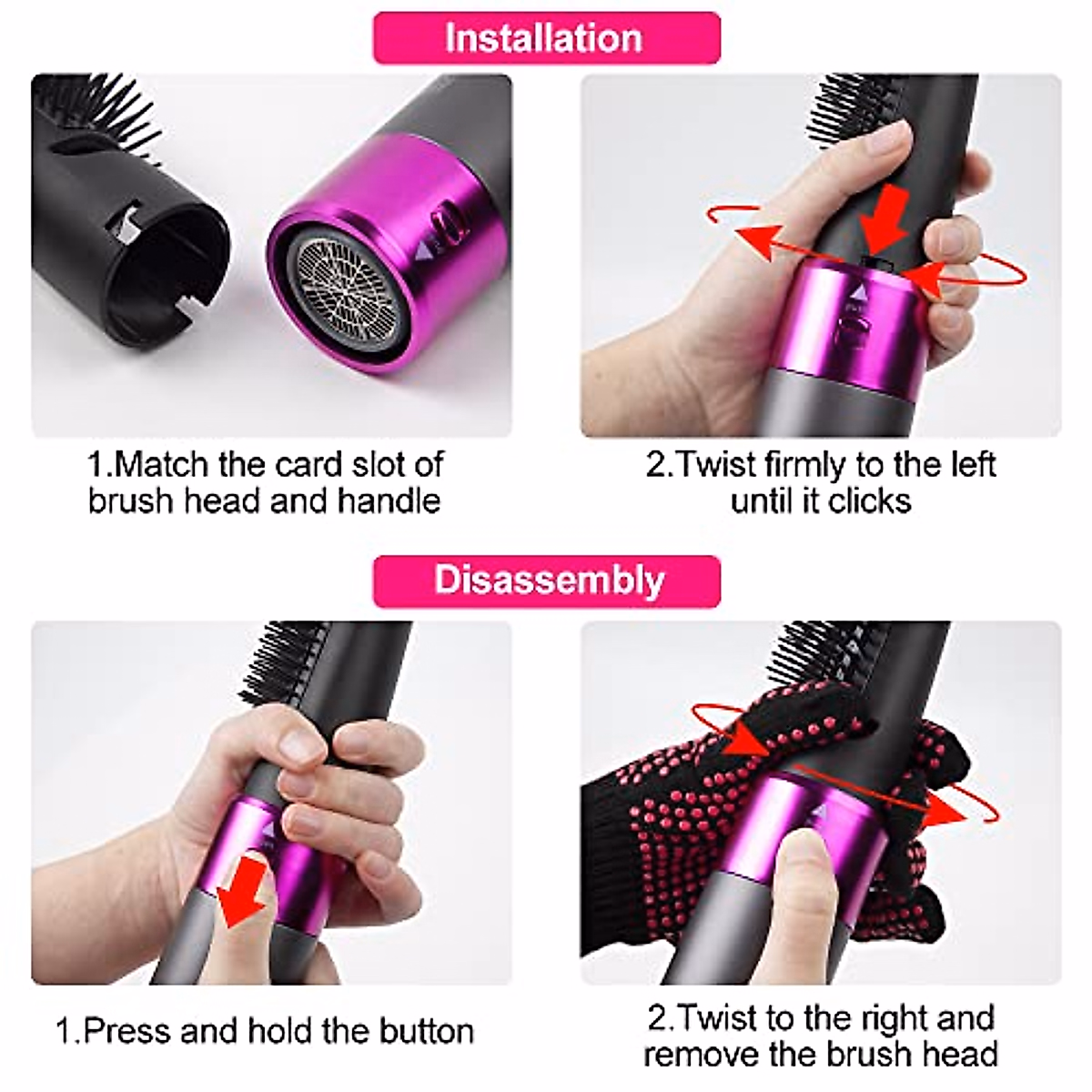 Installation

1.Match the card slot of brush head and handle

2.Twist firmly to the left until it clicks

Disassembly

1.Press and hold the button

2.Twist to the right and remove the brush head