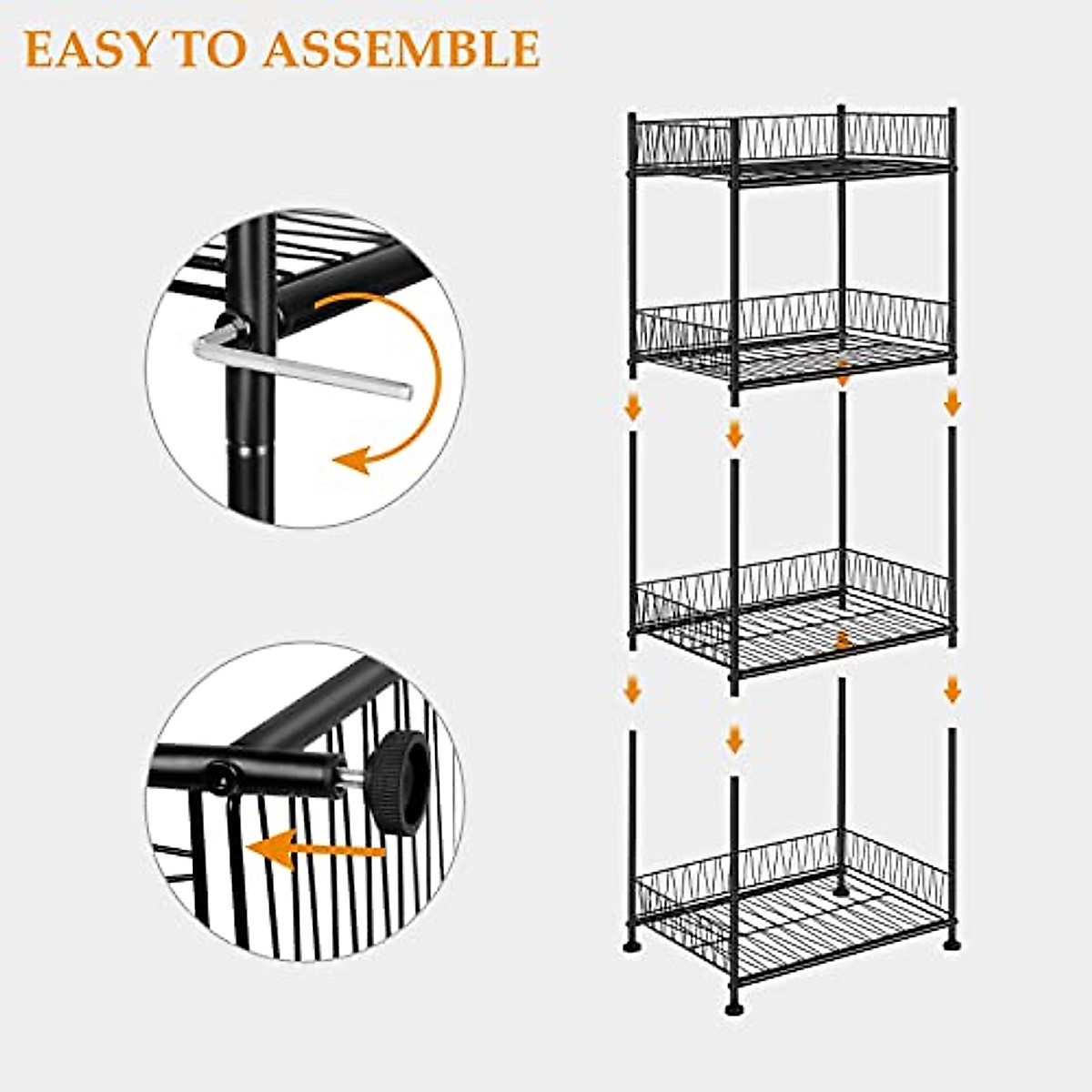 EASY TO ASSEMBLE