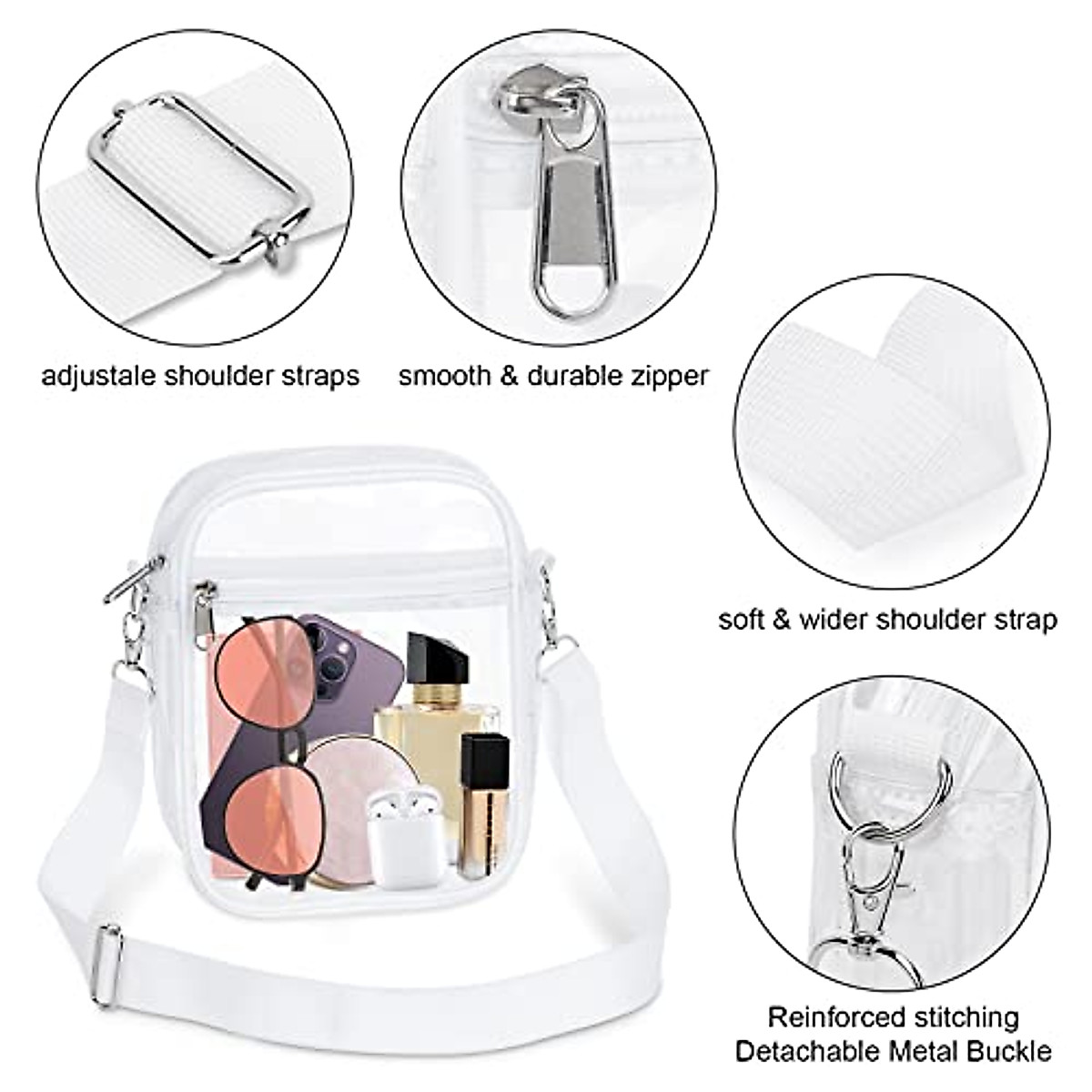 adjustale shoulder straps

smooth & durable zipper

soft & wider shoulder strap

Reinforced stitching
Detachable Metal Buckle