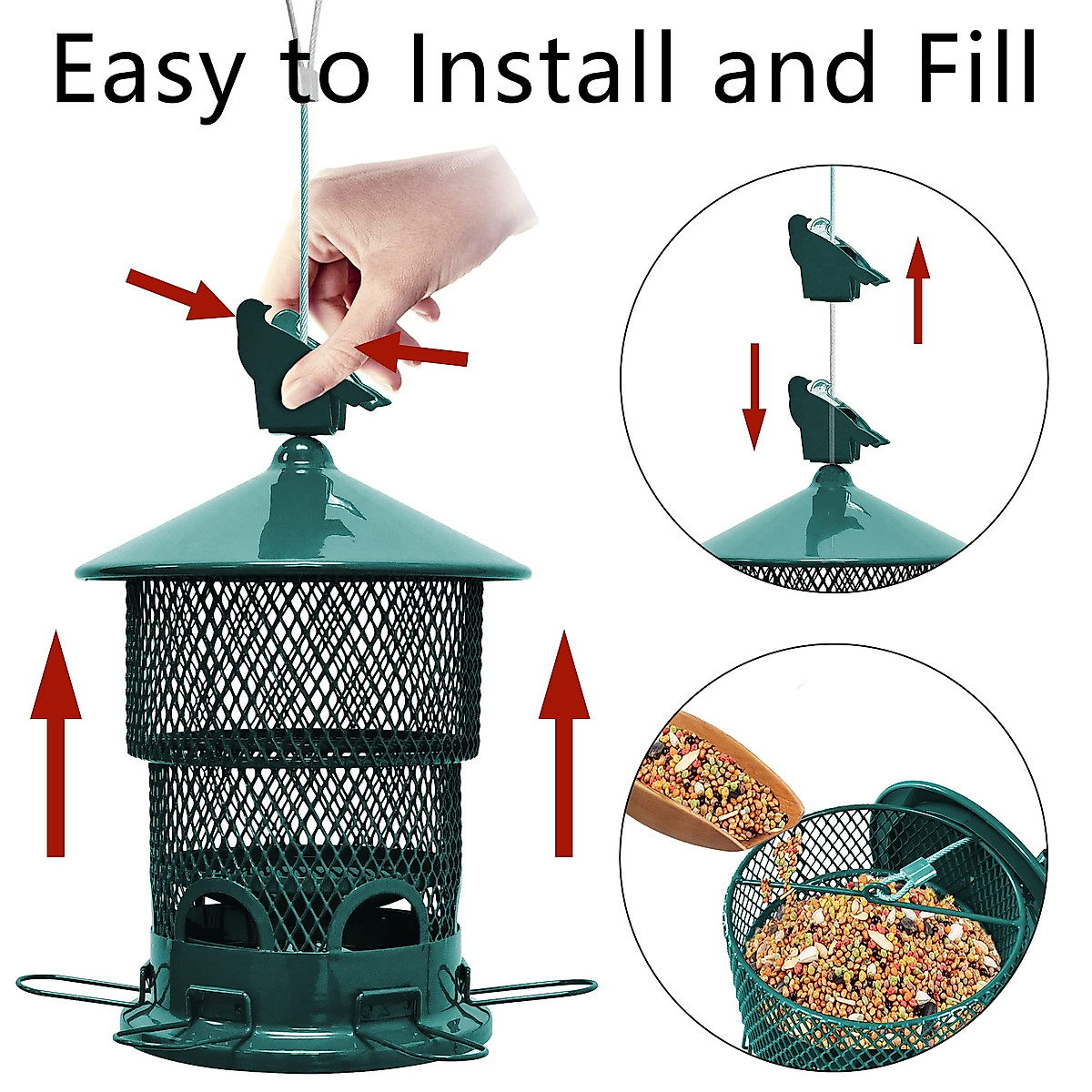 Easy to Install and Fill