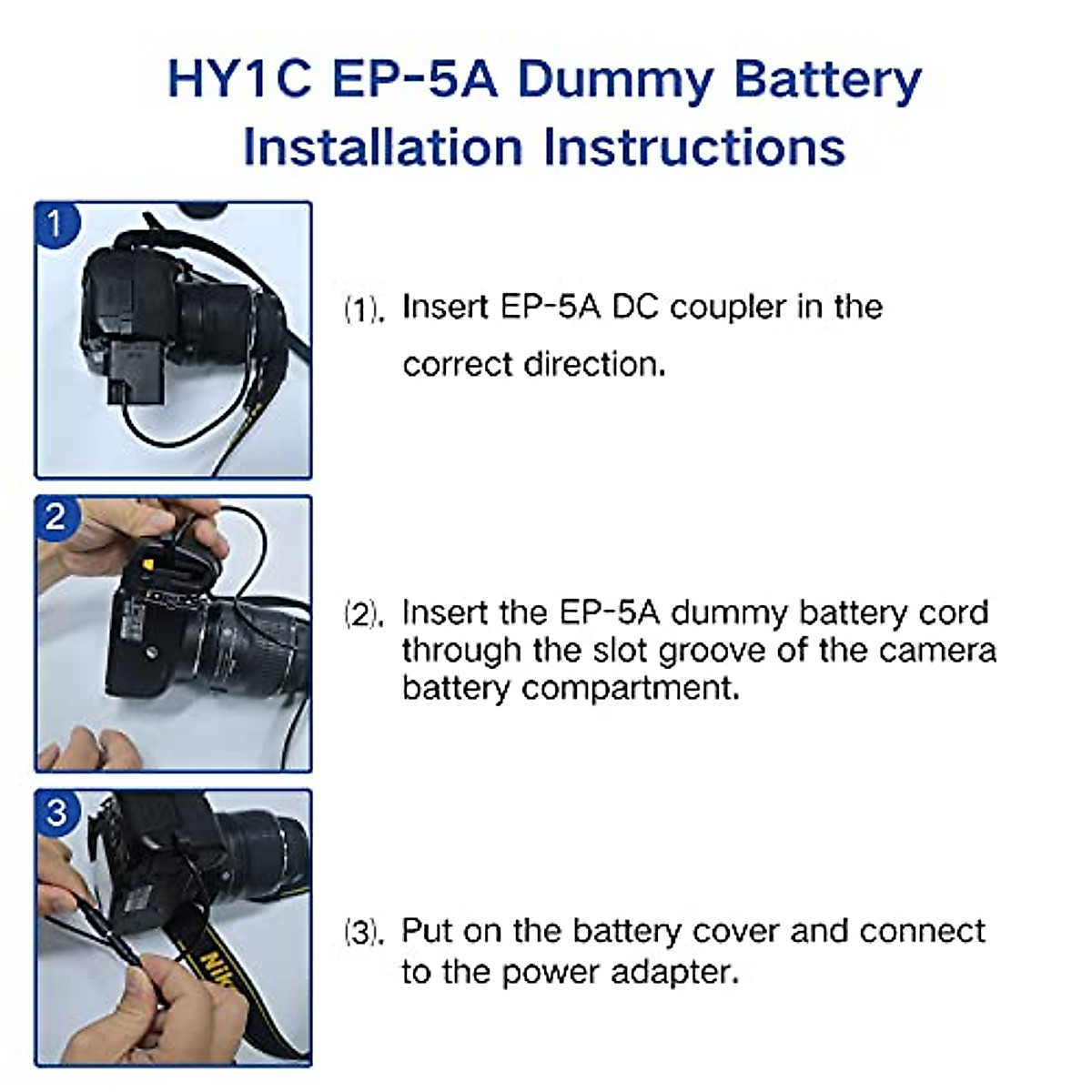 HY1C EP-5A Dummy Battery Installation Instructions

1

(1). Insert EP-5A DC coupler in the correct direction.

2

(2). Insert the EP-5A dummy battery cord through the slot groove of the camera battery compartment.

3

NIK

(3). Put on the battery cover and connect to the power adapter.