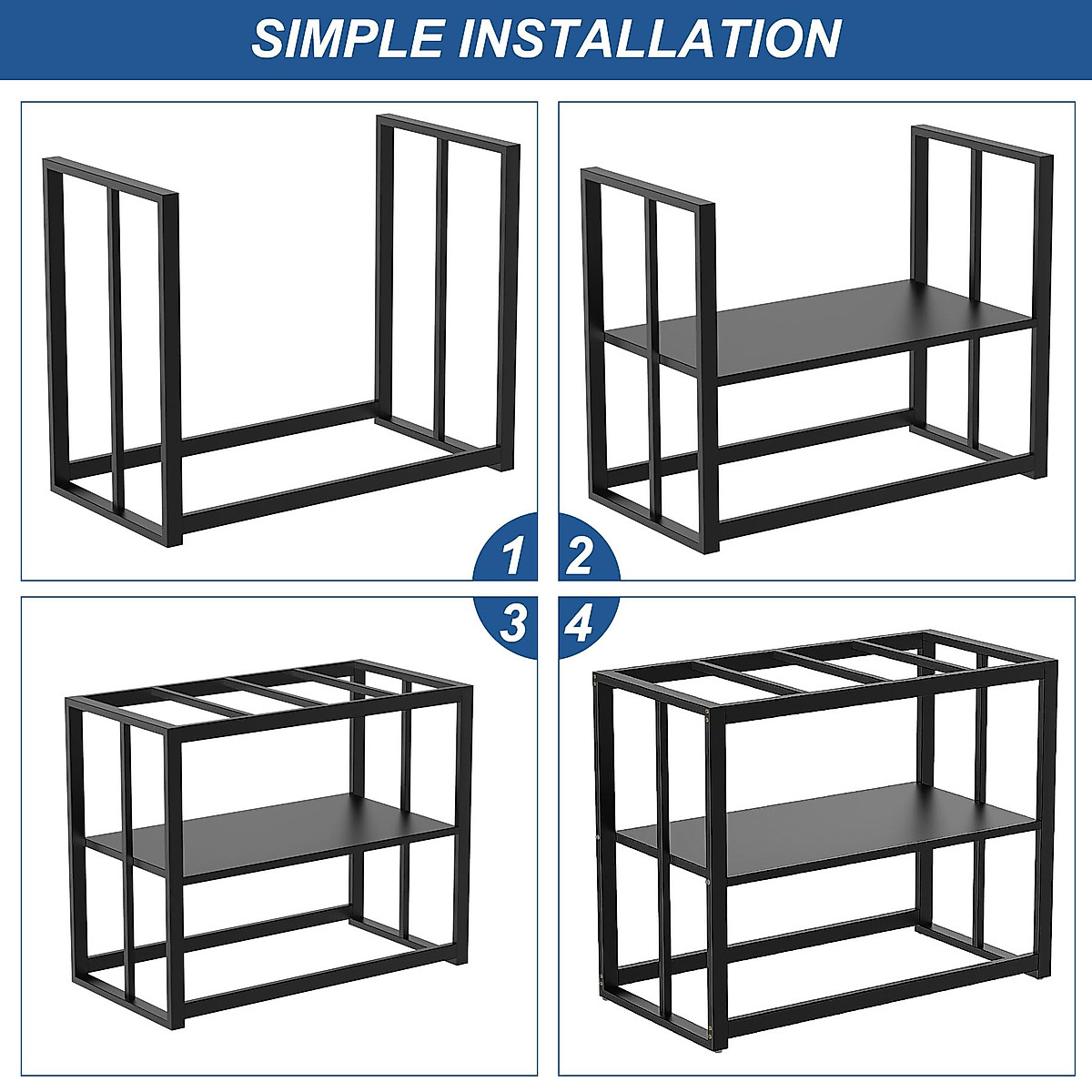 SIMPLE INSTALLATION

1

2

3

4