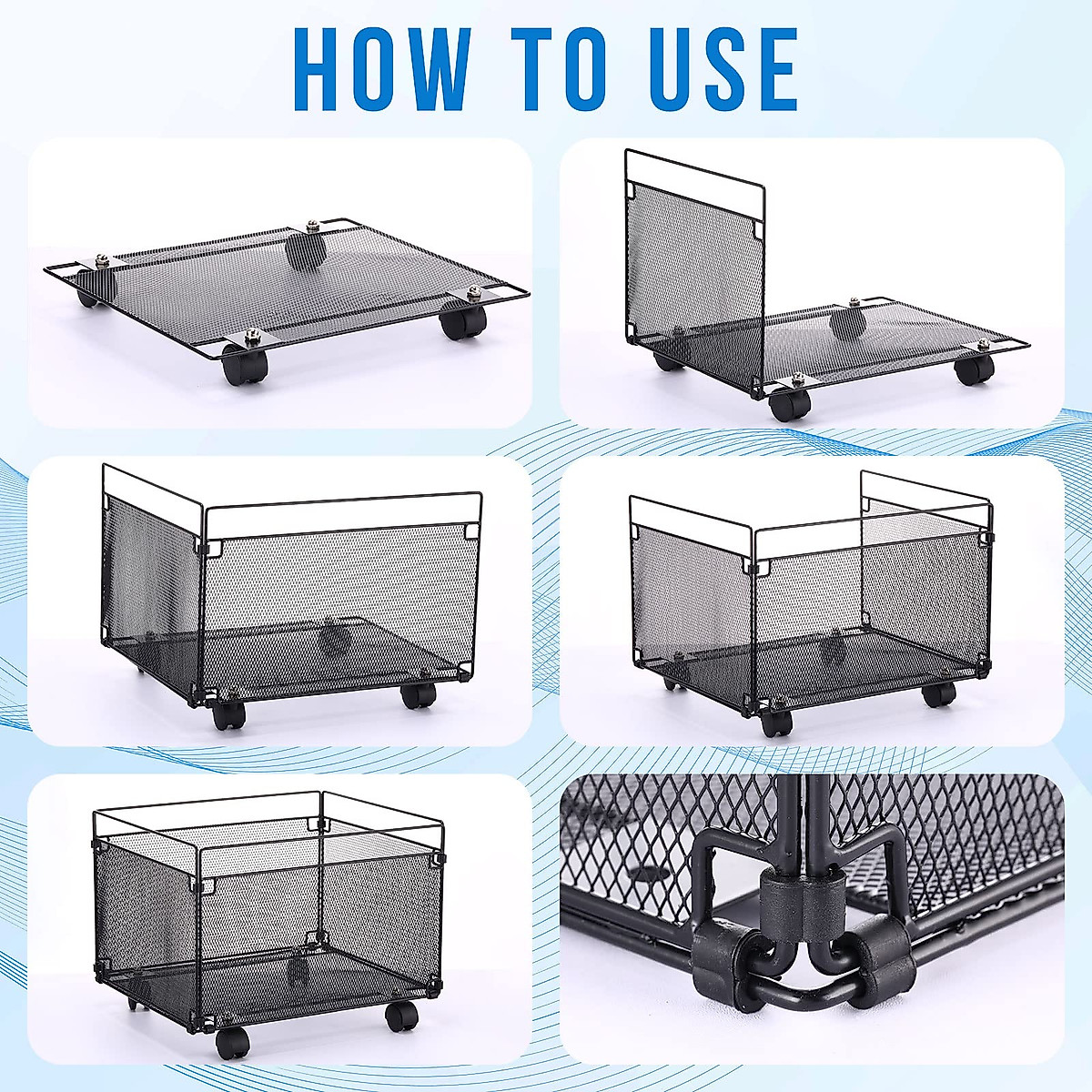 HOW TO USE