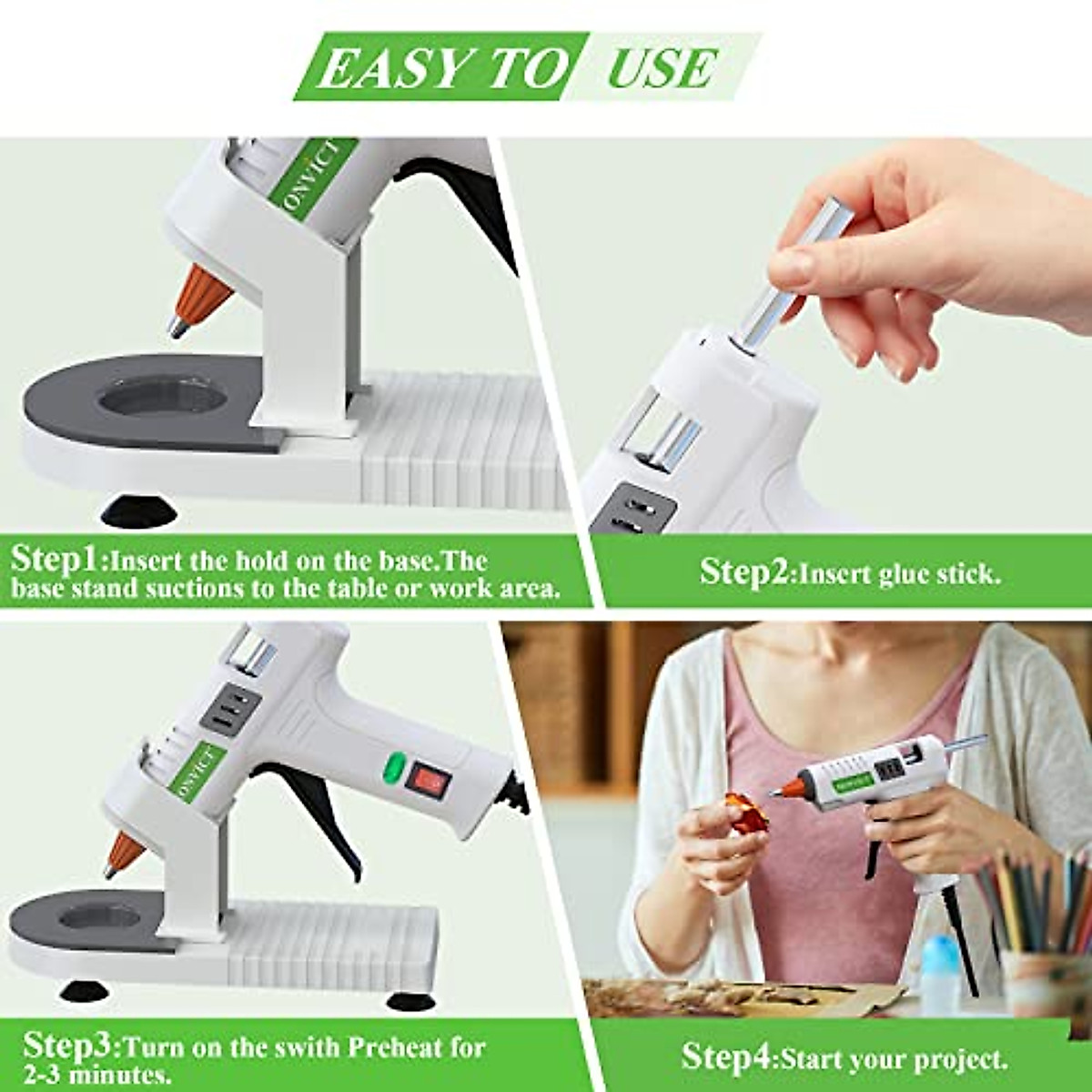 EASY TO USE

ONVICT

Step1:Insert the hold on the base.The base stand suctions to the table or work area.

Step2:Insert glue stick.

ONVICT

Step3:Turn on the swith Preheat for 2-3 minutes.

Step4:Start your project.