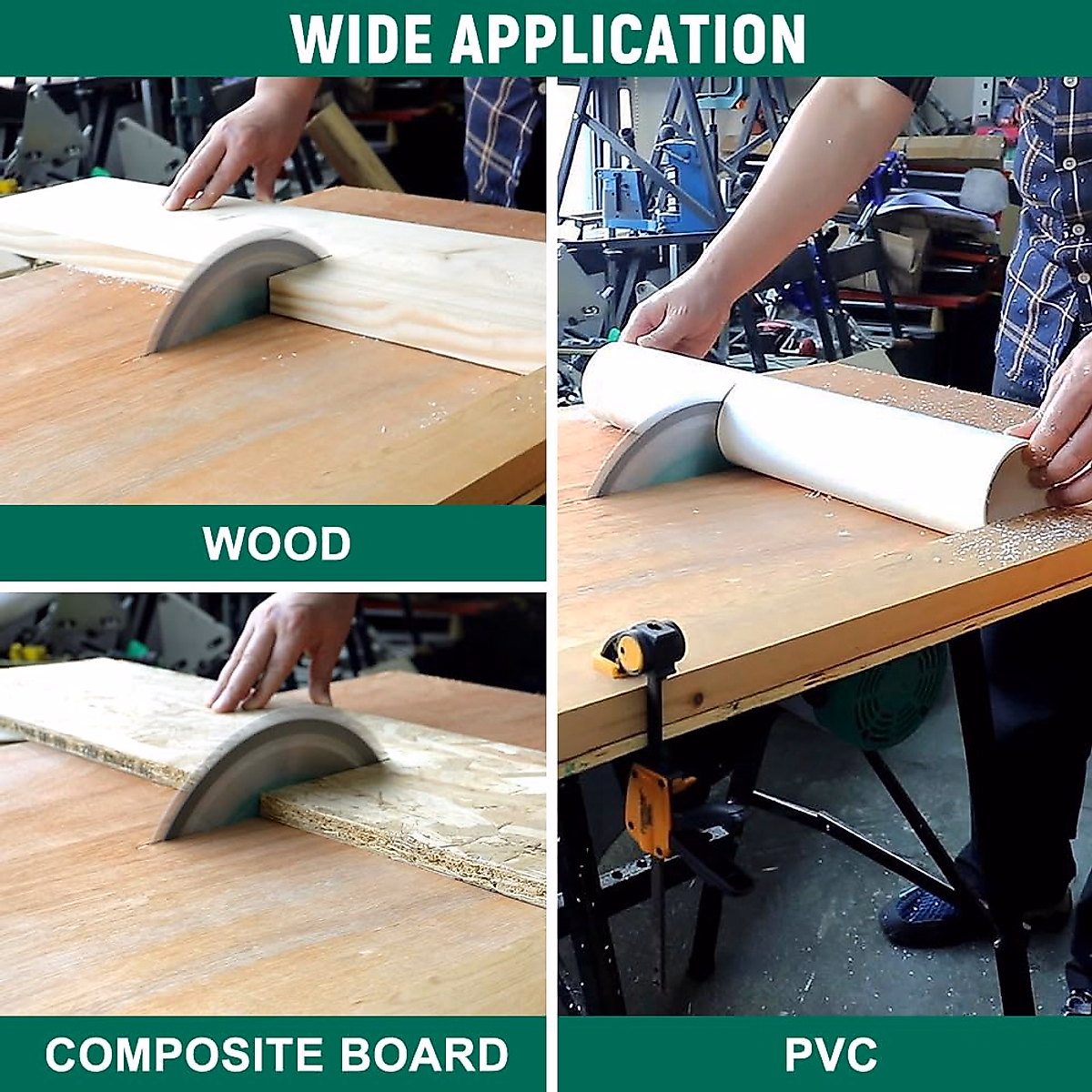 WIDE APPLICATION

WOOD

COMPOSITE BOARD

PVC