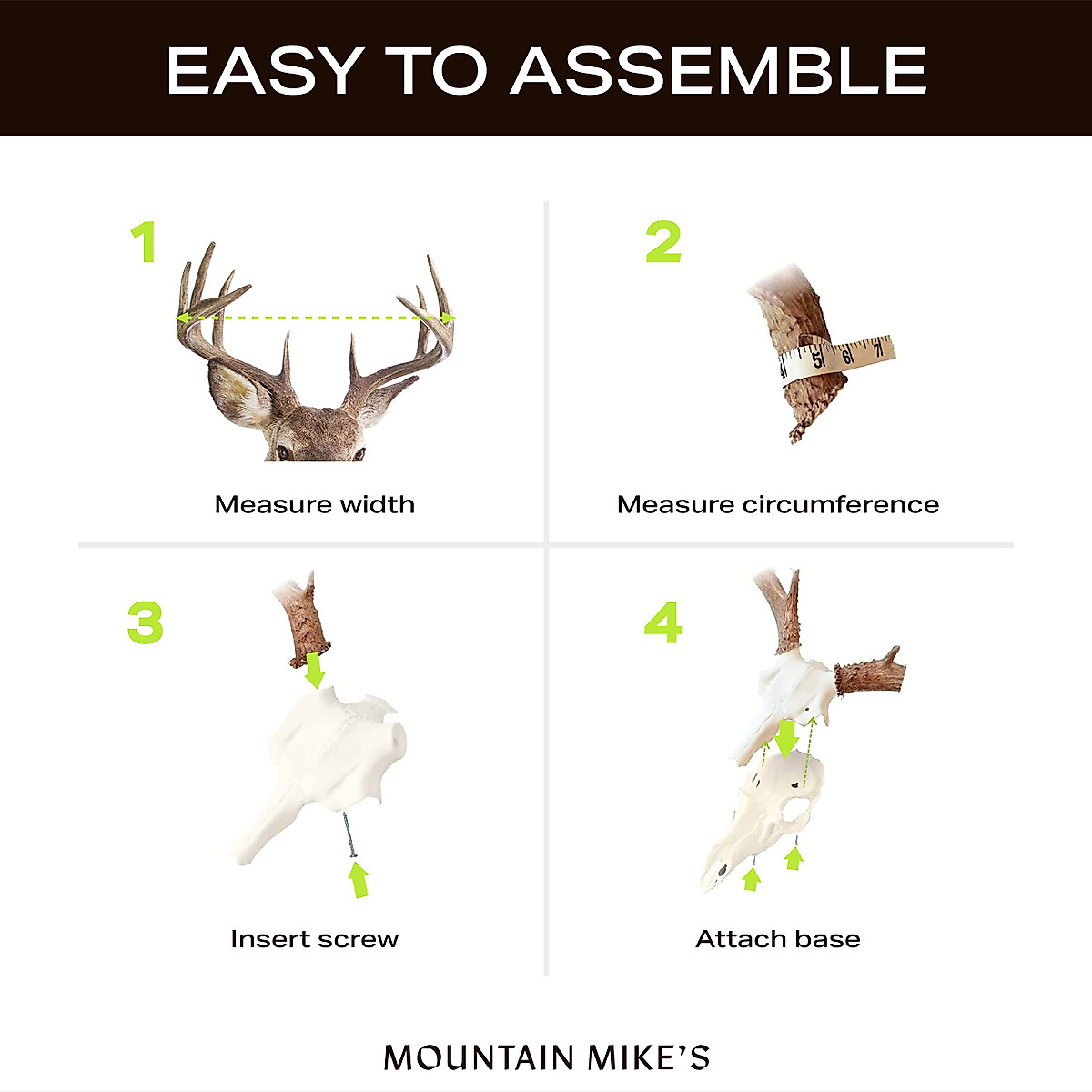 EASY TO ASSEMBLE

1

Measure width

2

4 5 6 7

Measure circumference

3

Insert screw

4

Attach base

MOUNTAIN MIKE'S