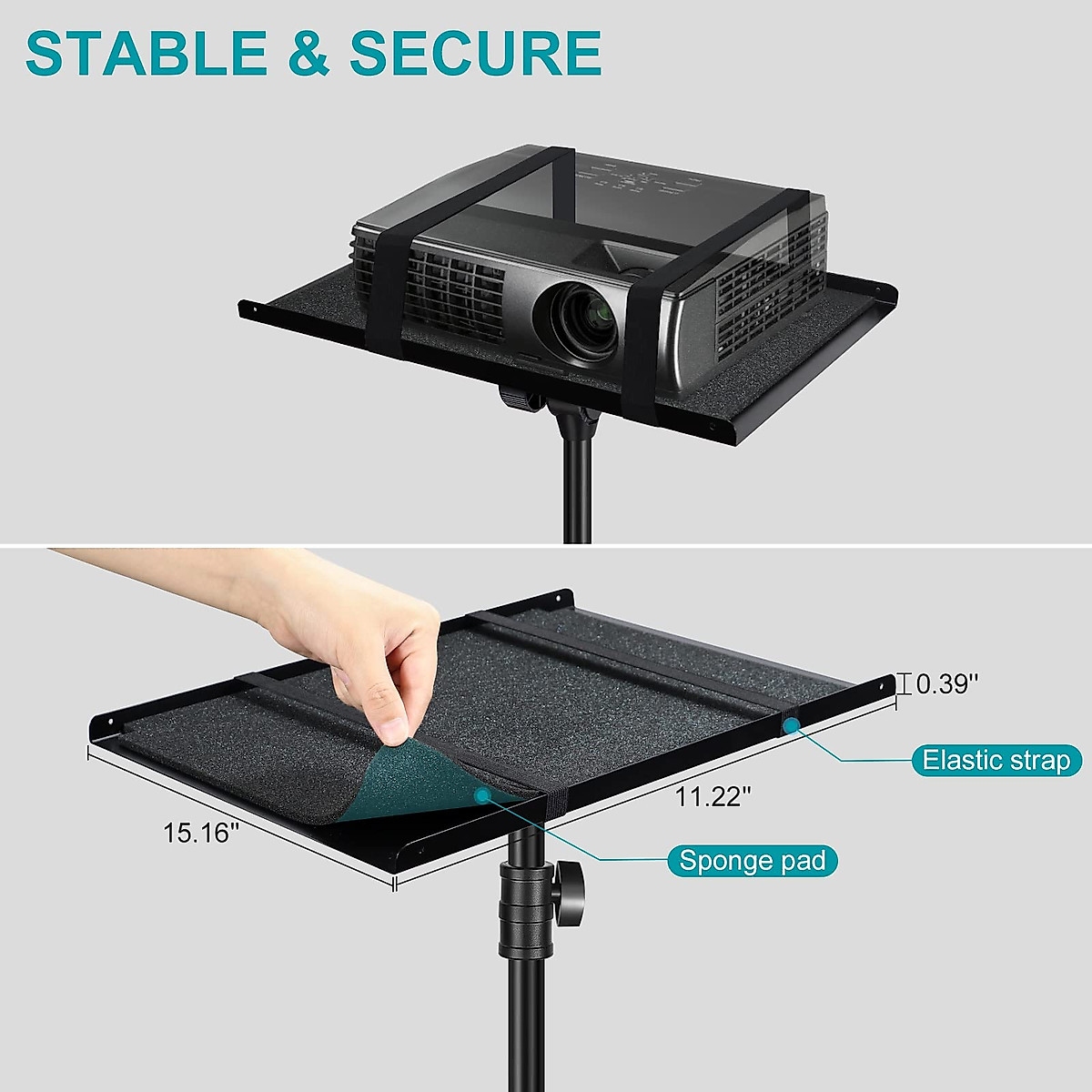 STABLE & SECURE

0.39''

Elastic strap

11.22''

15.16''

Sponge pad