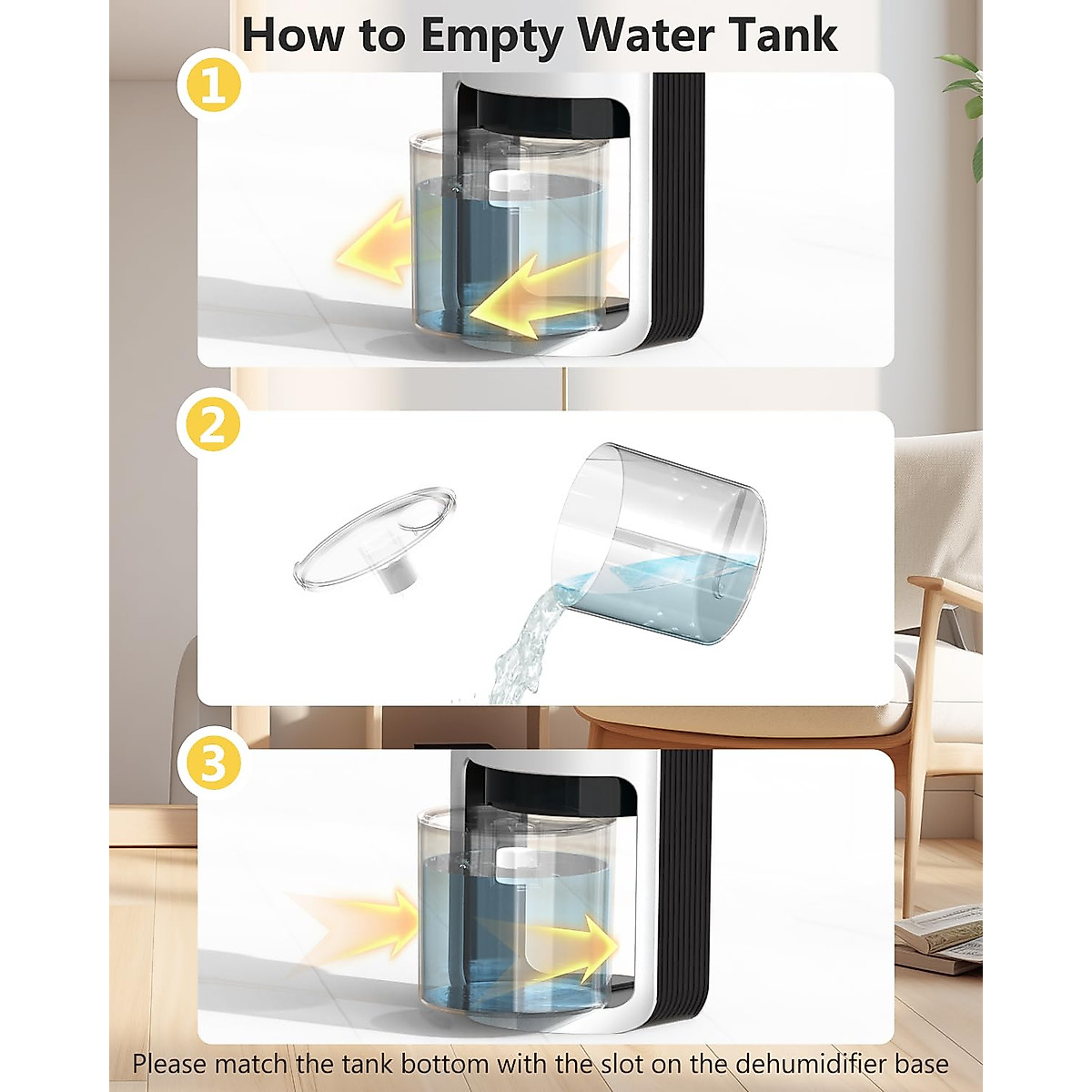 How to Empty Water Tank

1

2

3

Please match the tank bottom with the slot on the dehumidifier base