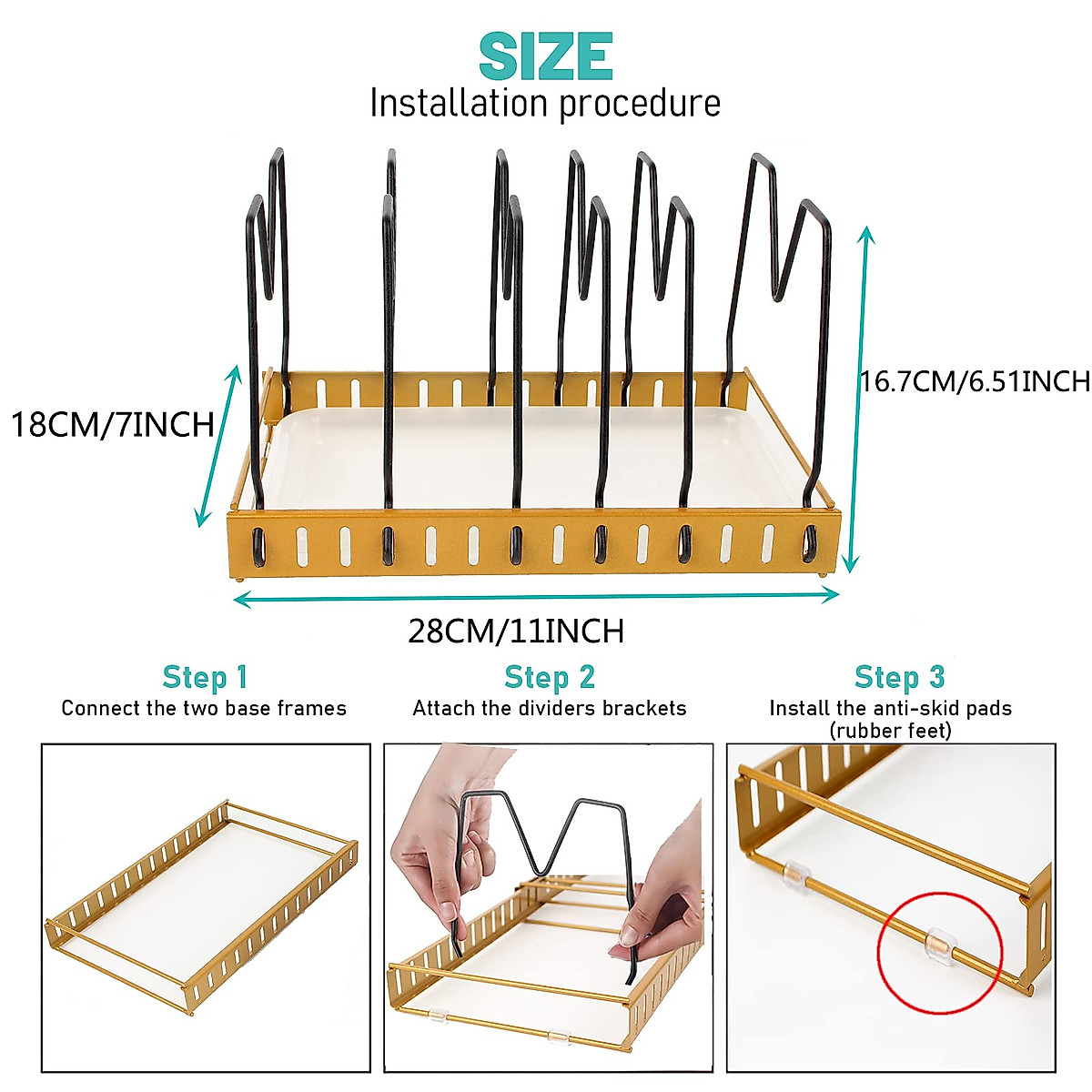 SIZE
Installation procedure

18CM/7INCH

16.7CM/6.51INCH

28CM/11INCH

Step 1
Connect the two base frames

Step 2
Attach the dividers brackets

Step 3
Install the anti-skid pads (rubber feet)