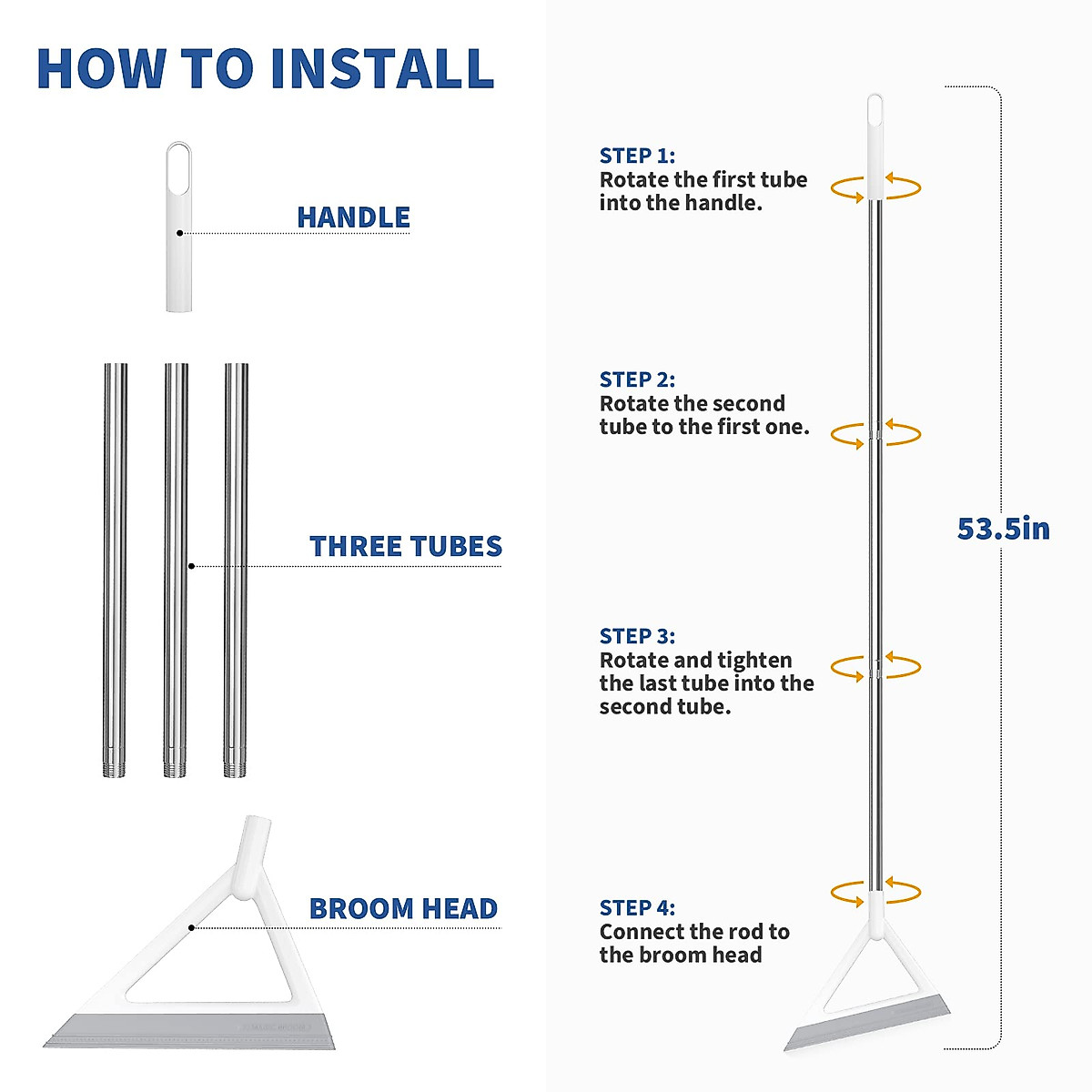 HOW TO INSTALL

HANDLE

THREE TUBES

BROOM HEAD

STEP 1:
Rotate the first tube into the handle.

STEP 2:
Rotate the second tube to the first one.

STEP 3:
Rotate and tighten the last tube into the second tube.

STEP 4:
Connect the rod to the broom head

53.5in