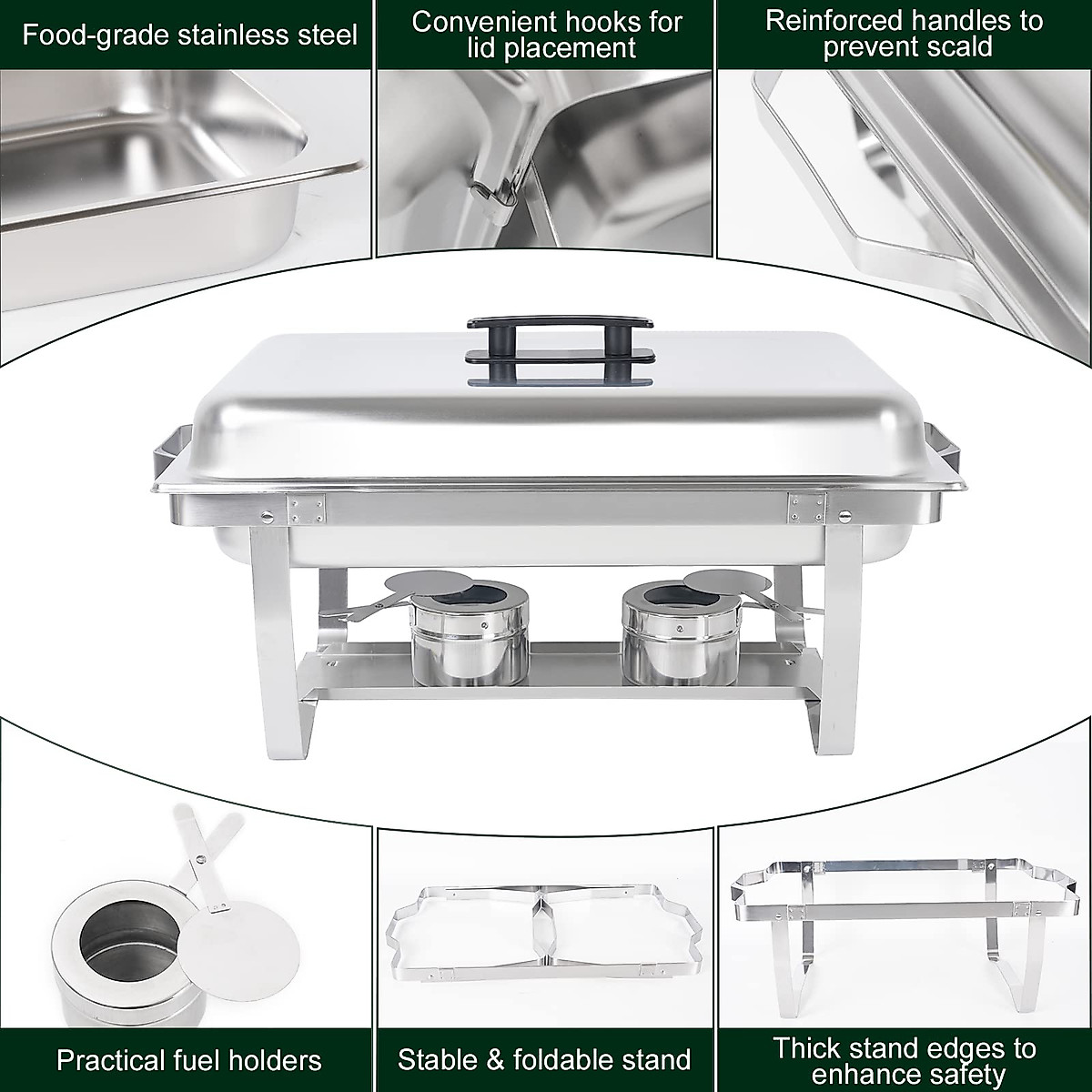 Food-grade stainless steel

Convenient hooks for lid placement

Reinforced handles to prevent scald

Practical fuel holders

Stable & foldable stand

Thick stand edges to enhance safety