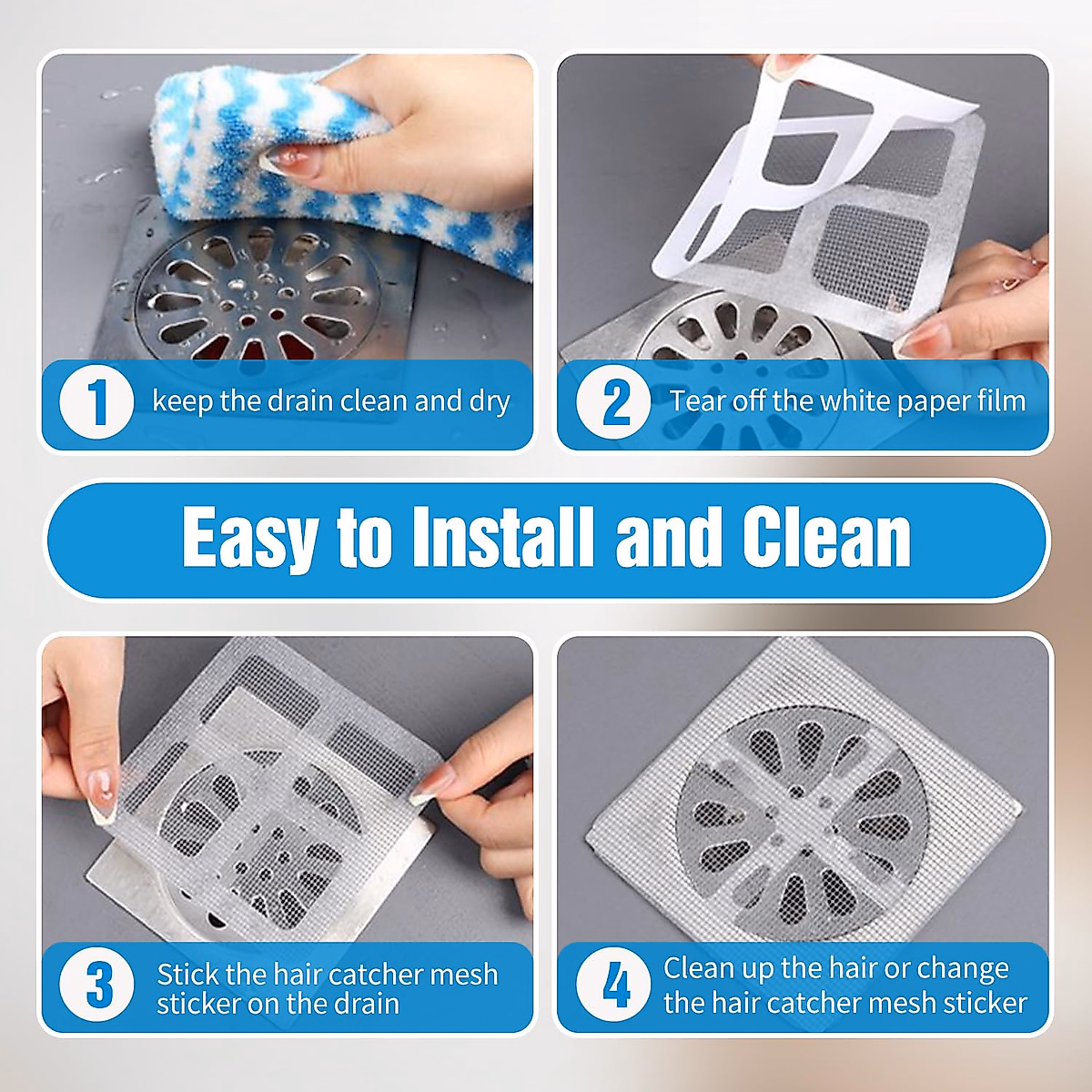 1 keep the drain clean and dry

2 Tear off the white paper film

Easy to Install and Clean

3 Stick the hair catcher mesh sticker on the drain

4 Clean up the hair or change the hair catcher mesh sticker