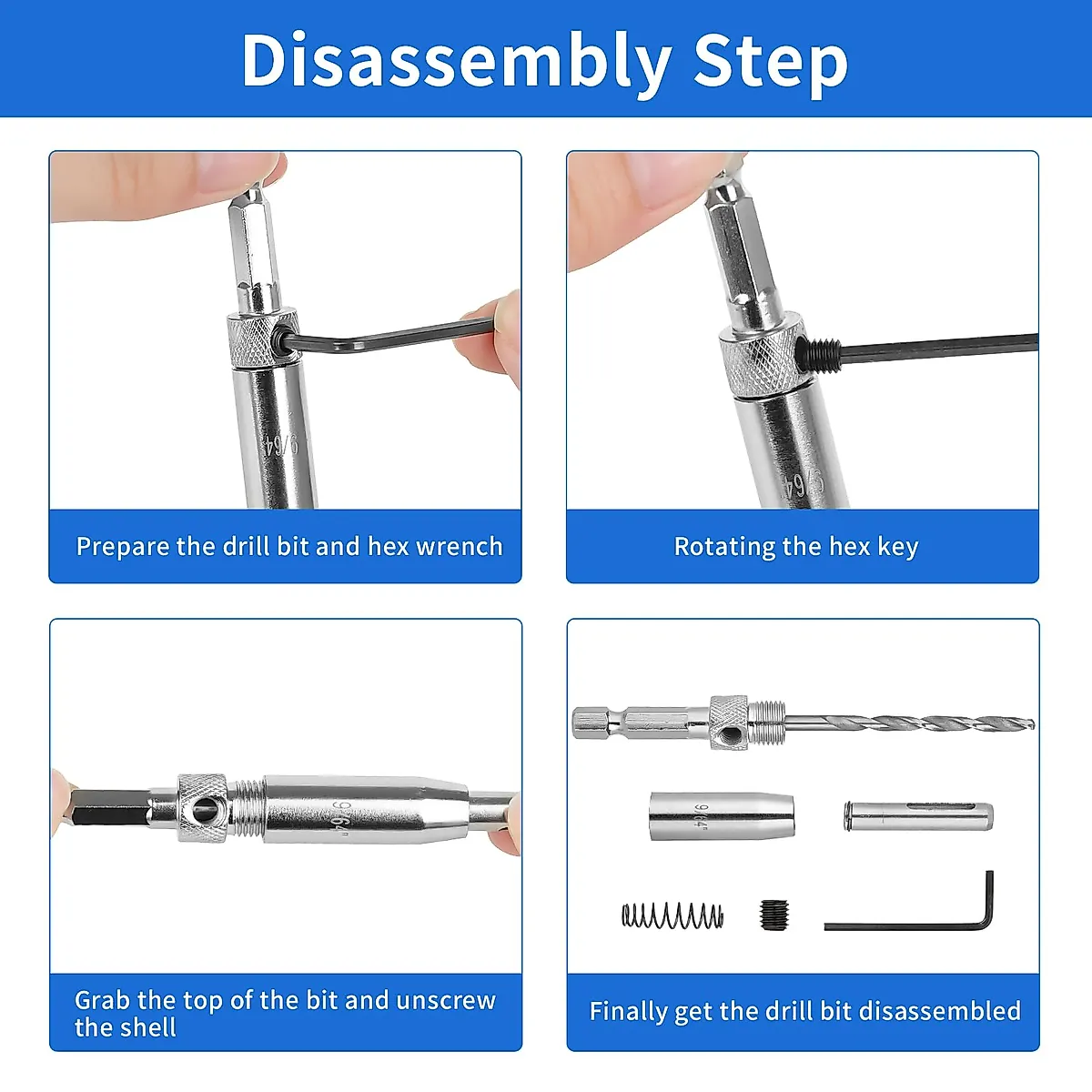 Disassembly Step

9/64

Prepare the drill bit and hex wrench

9/64

Rotating the hex key

9/64"

Grab the top of the bit and unscrew the shell

9/64"

Finally get the drill bit disassembled