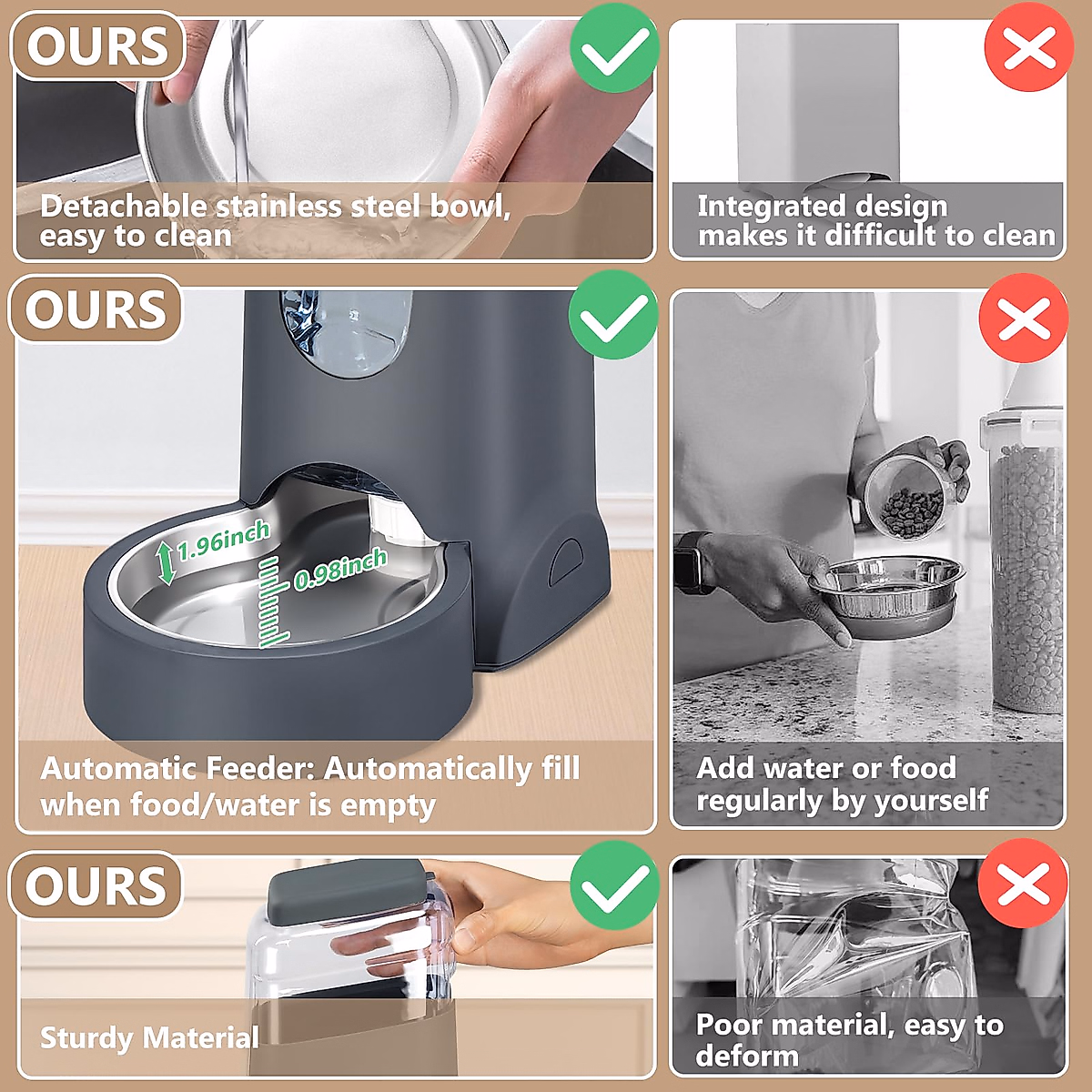 OURS

Detachable stainless steel bowl, easy to clean

Integrated design makes it difficult to clean

OURS

1.96inch

0.98inch

Automatic Feeder: Automatically fill when food/water is empty

Add water or food regularly by yourself

OURS

Sturdy Material

Poor material, easy to deform