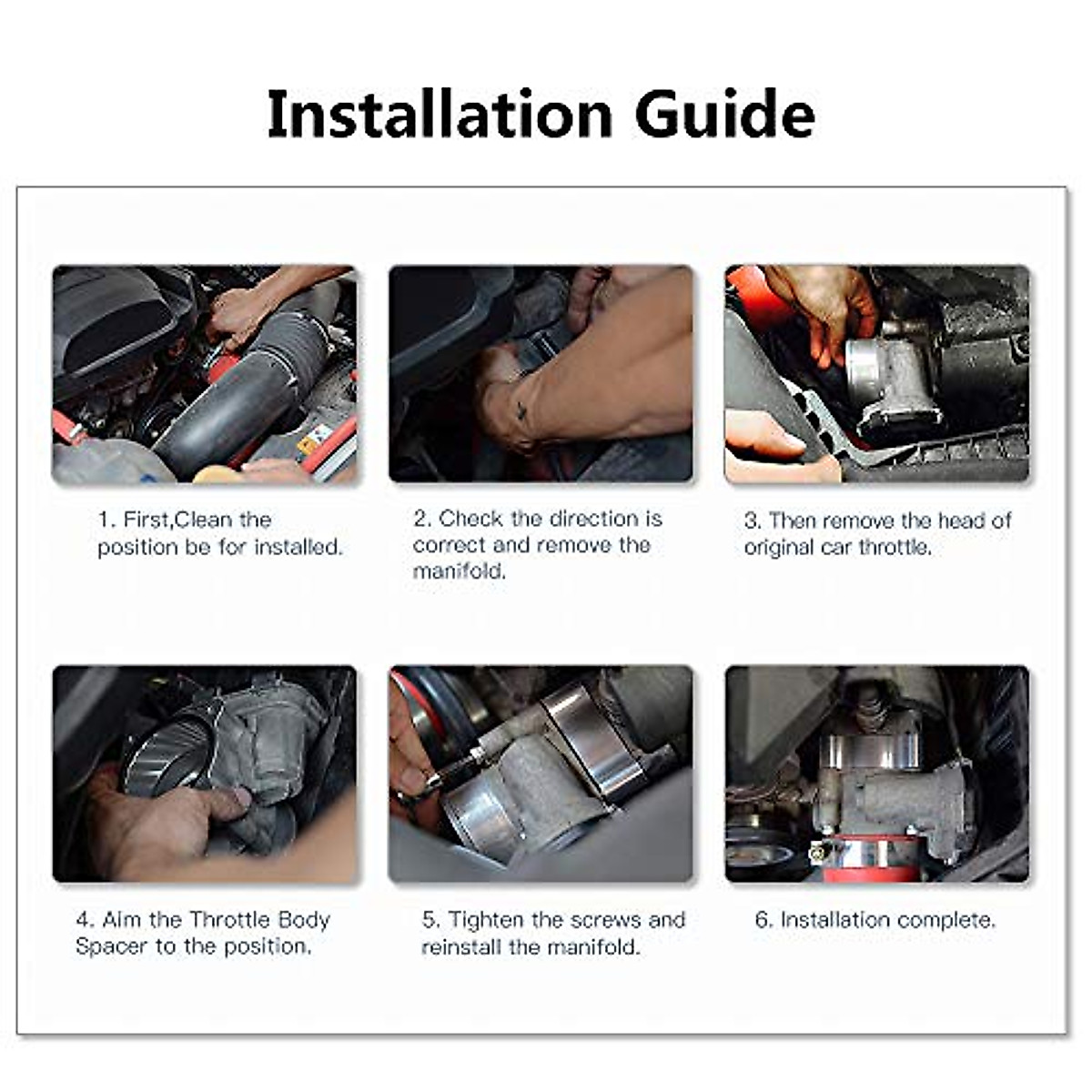 Installation Guide

1. First,Clean the position be for installed.

2. Check the direction is correct and remove the manifold.

3. Then remove the head of original car throttle.

4. Aim the Throttle Body Spacer to the position.

5. Tighten the screws and reinstall the manifold.

6. Installation complete.