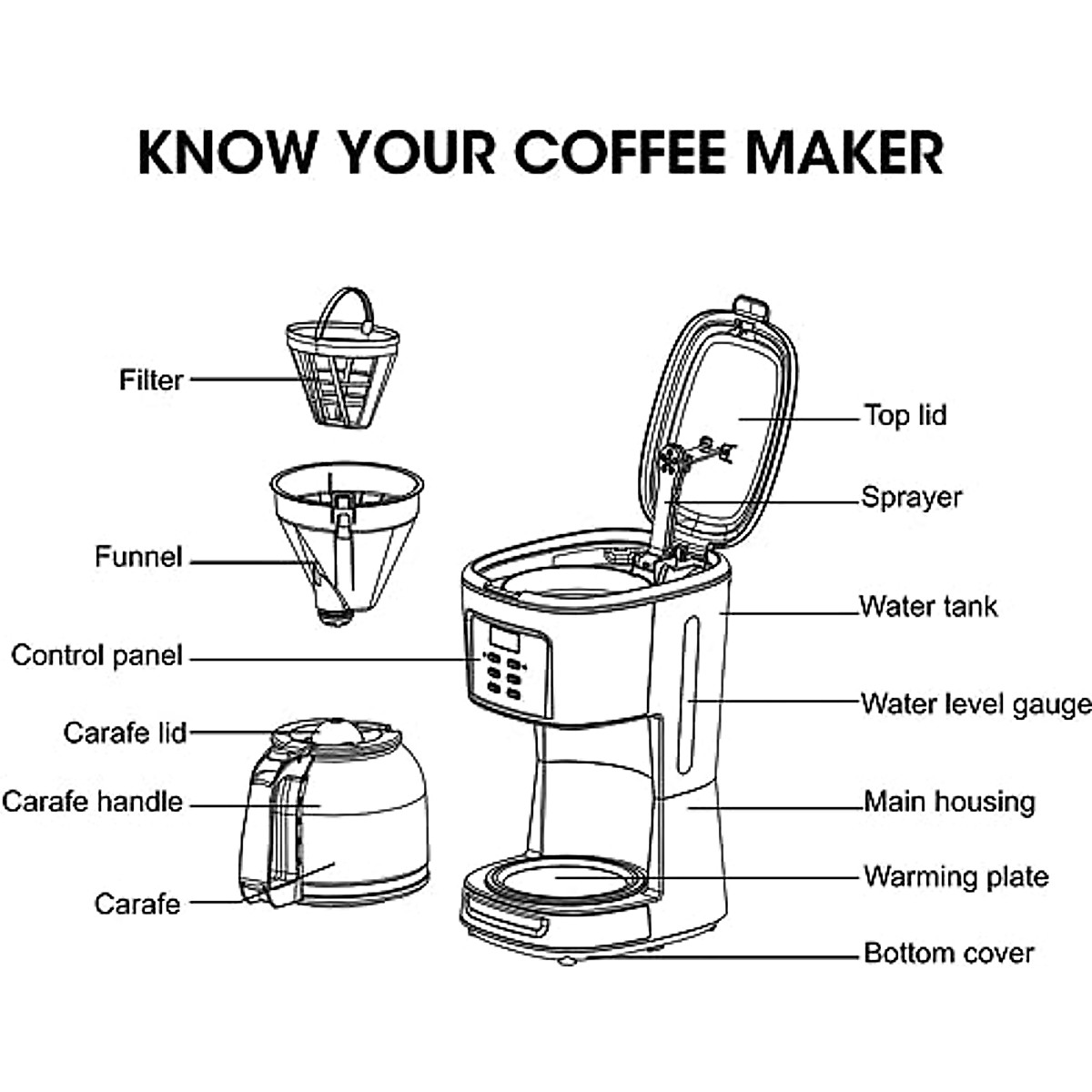 KNOW YOUR COFFEE MAKER

Filter

Funnel

Control panel

Carafe lid

Carafe handle

Carafe

Top lid

Sprayer

Water tank

Water level gauge

Main housing

Warming plate

Bottom cover