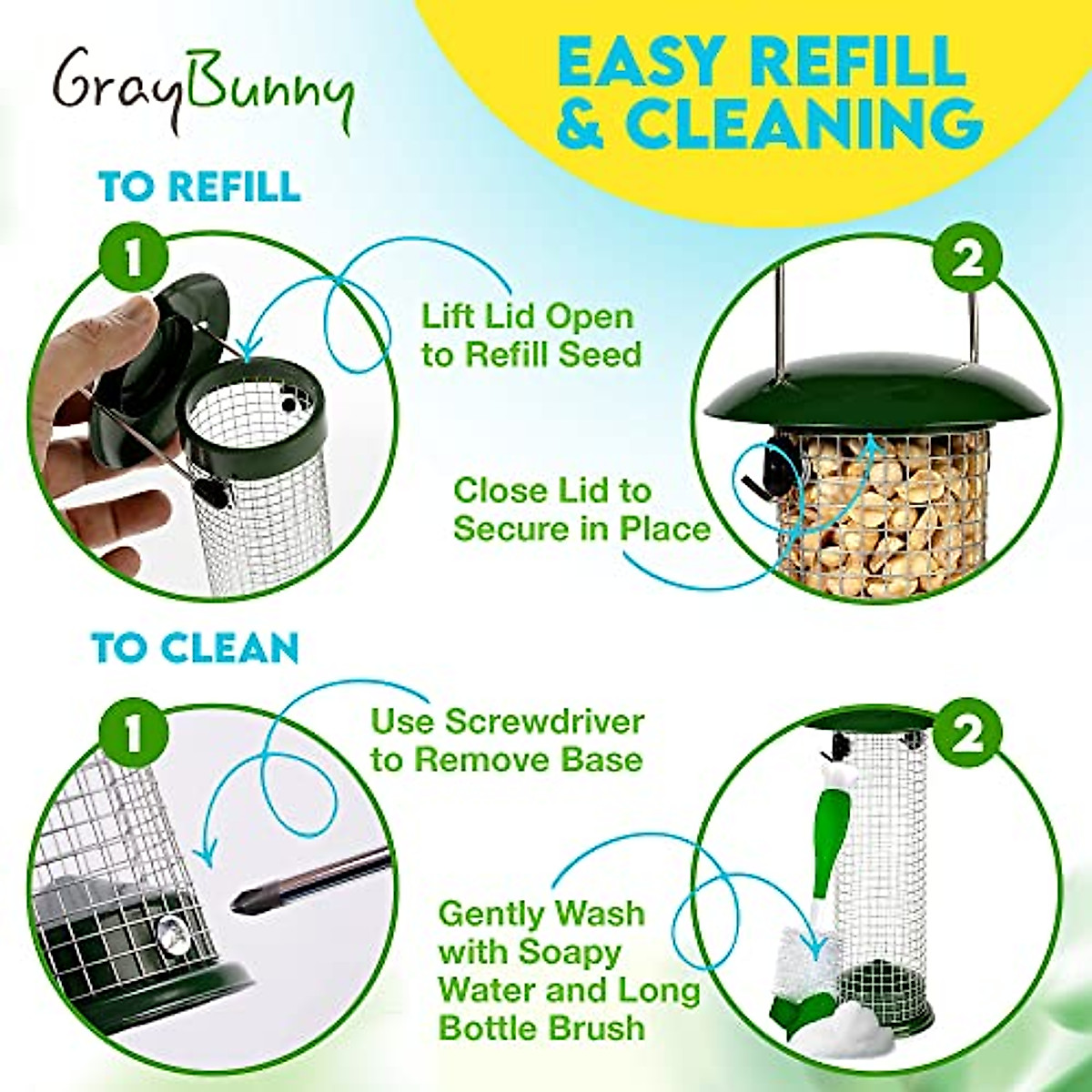 GrayBunny

EASY REFILL & CLEANING

TO REFILL

1

Lift Lid Open to Refill Seed

2

Close Lid to Secure in Place

TO CLEAN

1

Use Screwdriver to Remove Base

2

Gently Wash with Soapy Water and Long Bottle Brush