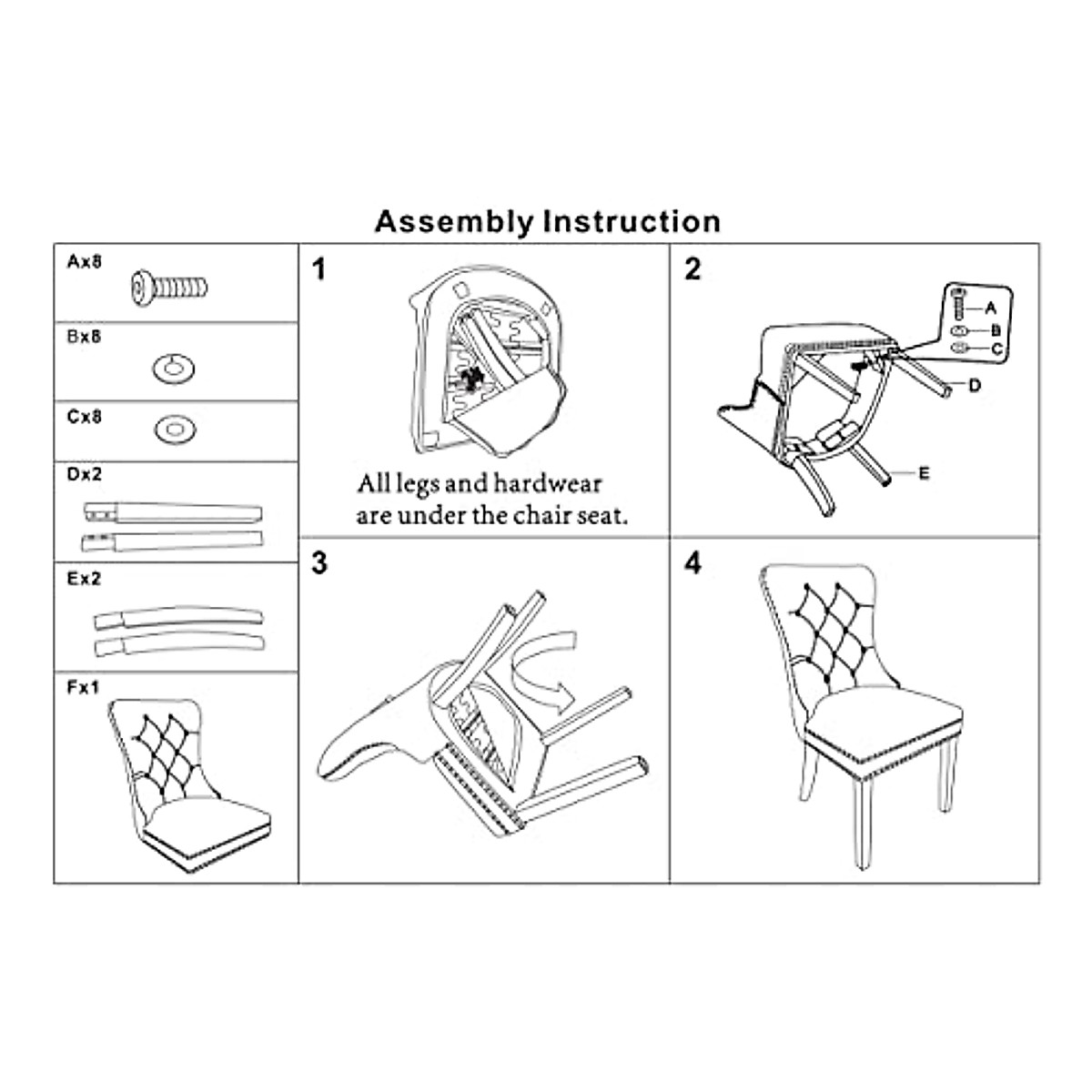 Assembly Instruction

Ax8

Bx8

Cx8

Dx2

Ex2

Fx1

1

All legs and hardwear are under the chair seat.

2

A

B

C

D

E

3

4