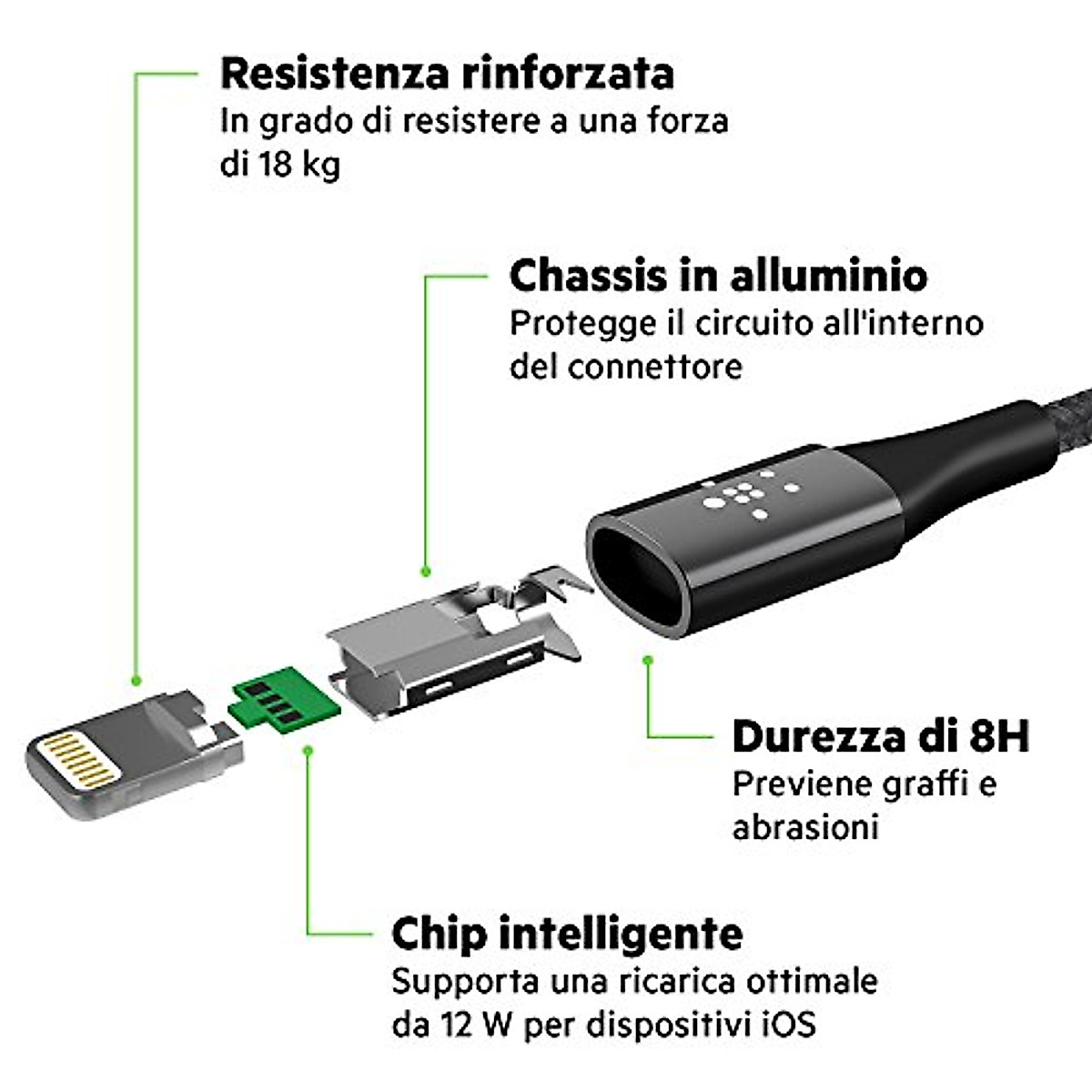 Resistenza rinforzata
In grado di resistere a una forza di 18 kg

Chassis in alluminio
Protegge il circuito all'interno del connettore

Durezza di 8H
Previene graffi e abrasioni

Chip intelligente
Supporta una ricarica ottimale da 12 W per dispositivi iOS