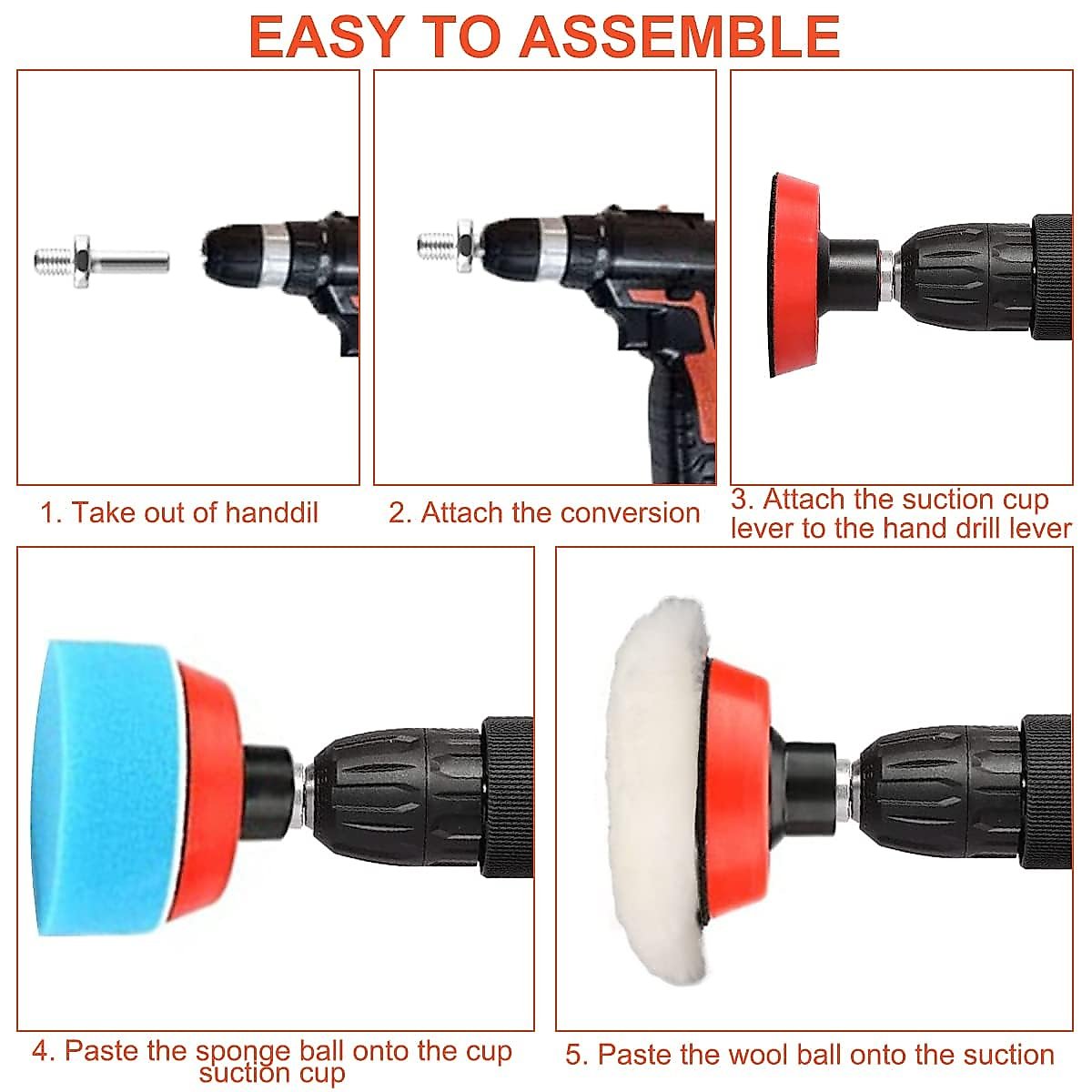 EASY TO ASSEMBLE

1. Take out of handdil

2. Attach the conversion

3. Attach the suction cup lever to the hand drill lever

4. Paste the sponge ball onto the cup suction cup

5. Paste the wool ball onto the suction