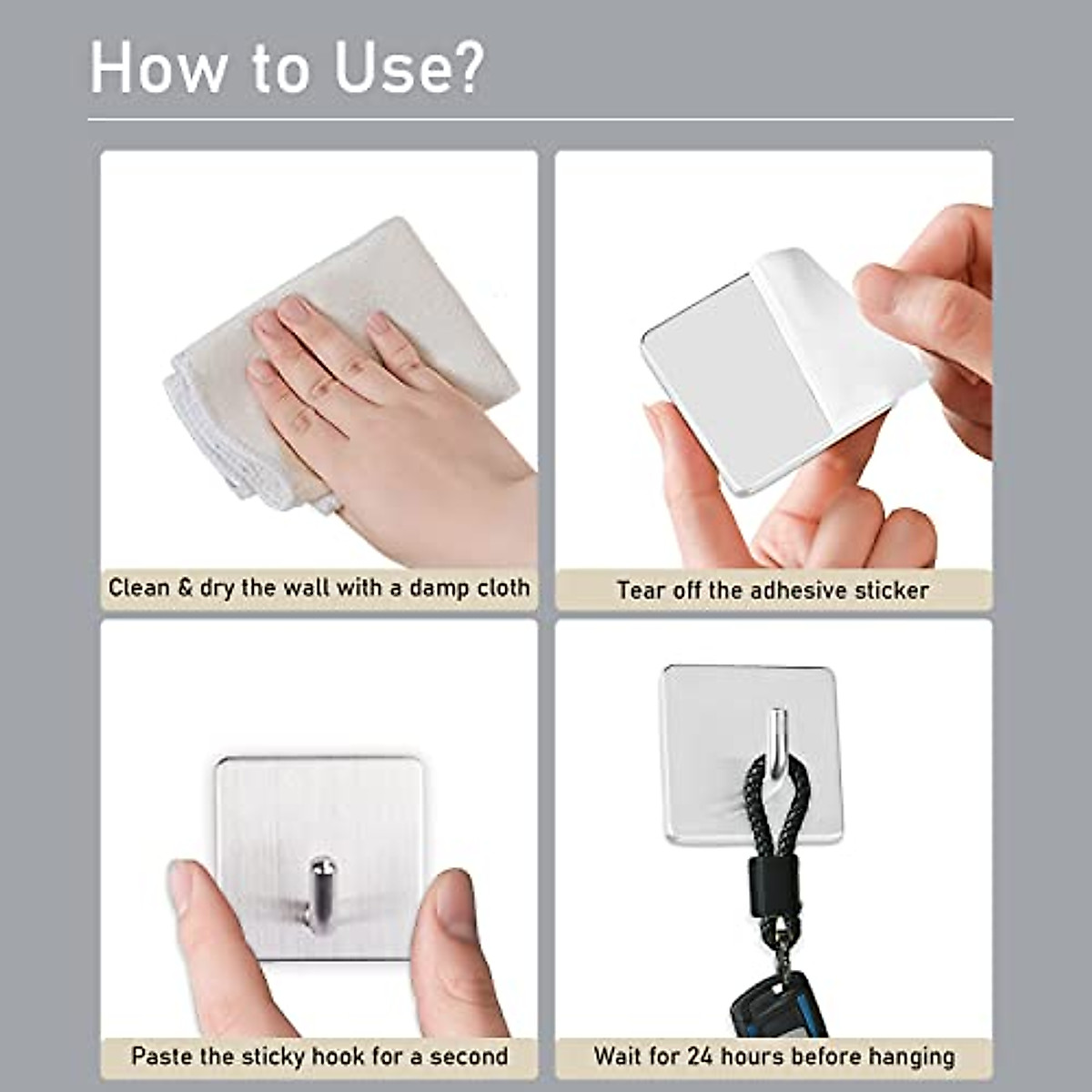 How to Use?

Clean & dry the wall with a damp cloth

Tear off the adhesive sticker

Paste the sticky hook for a second

Wait for 24 hours before hanging